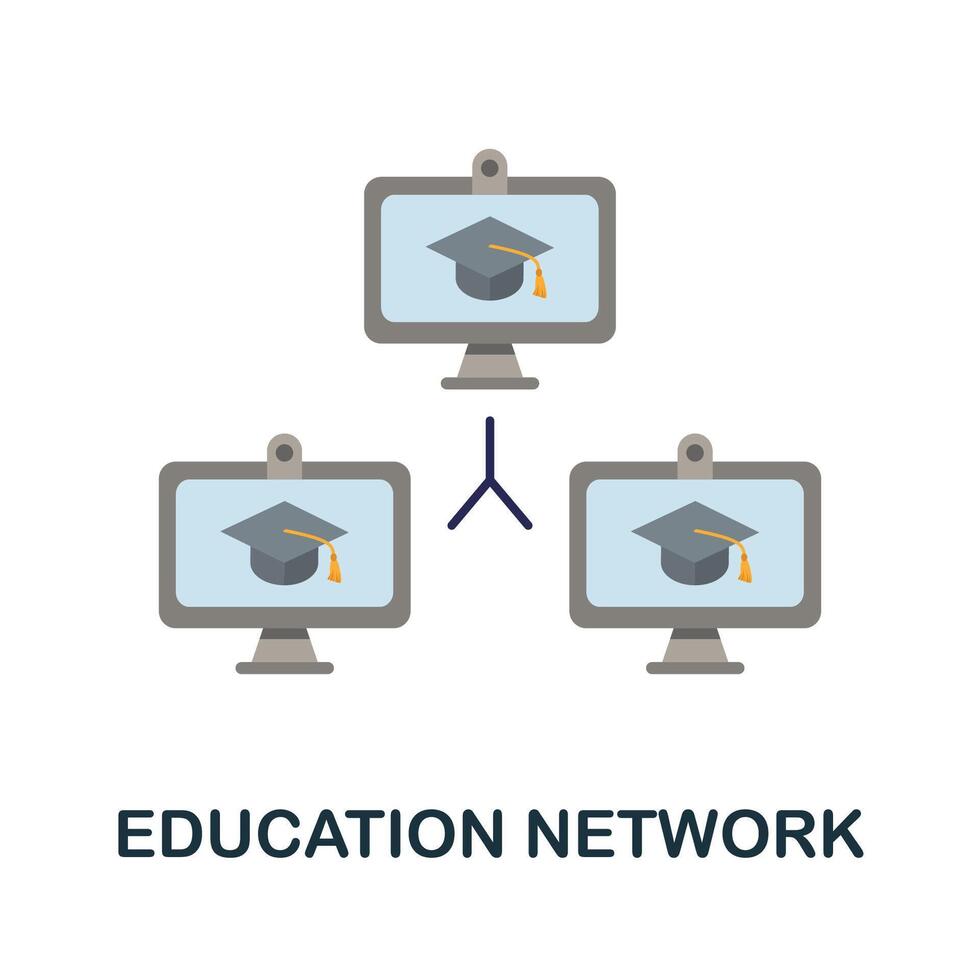 EDUCATION NETWORK