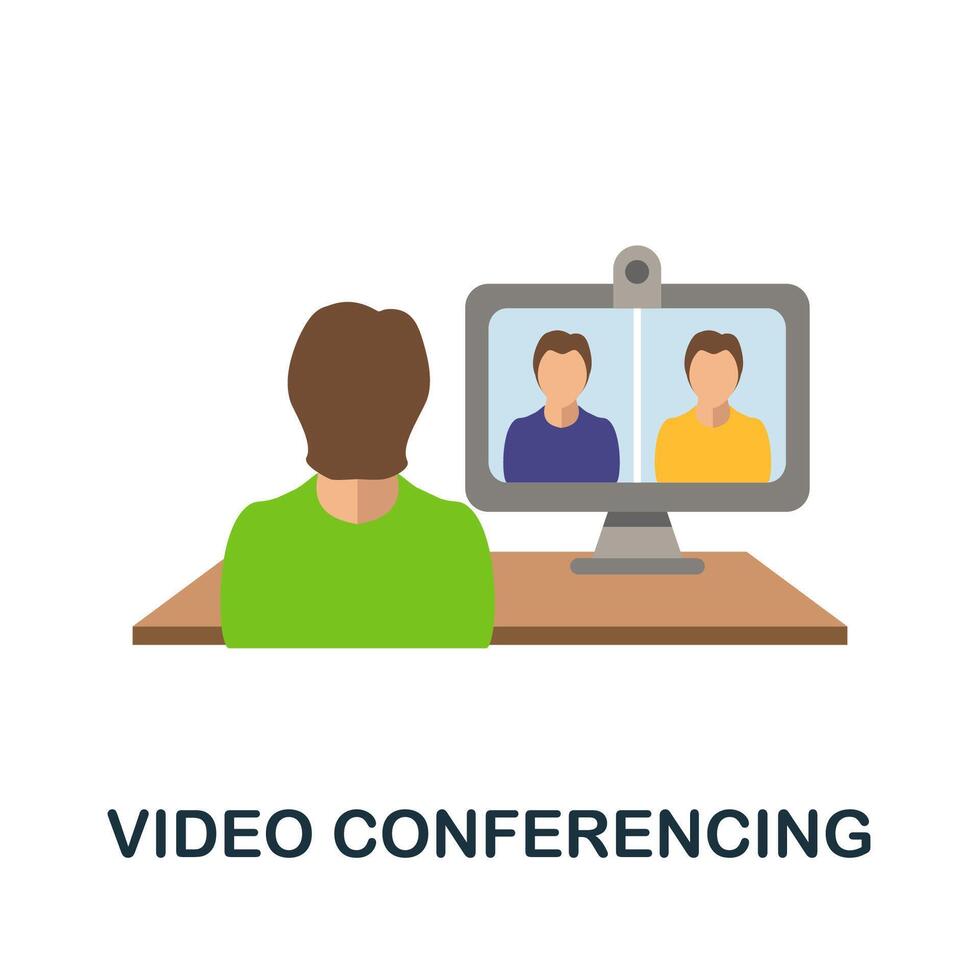 VIDEO CONFERENCING