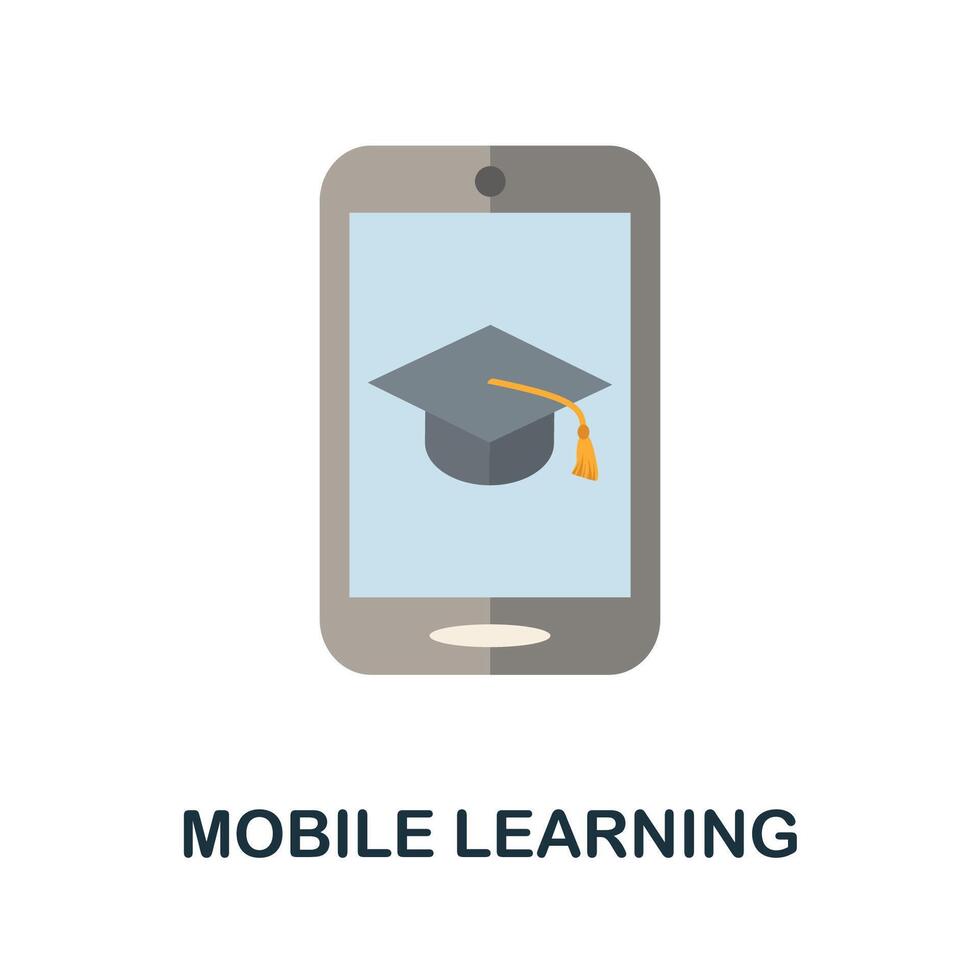 MOBILE LEARNING