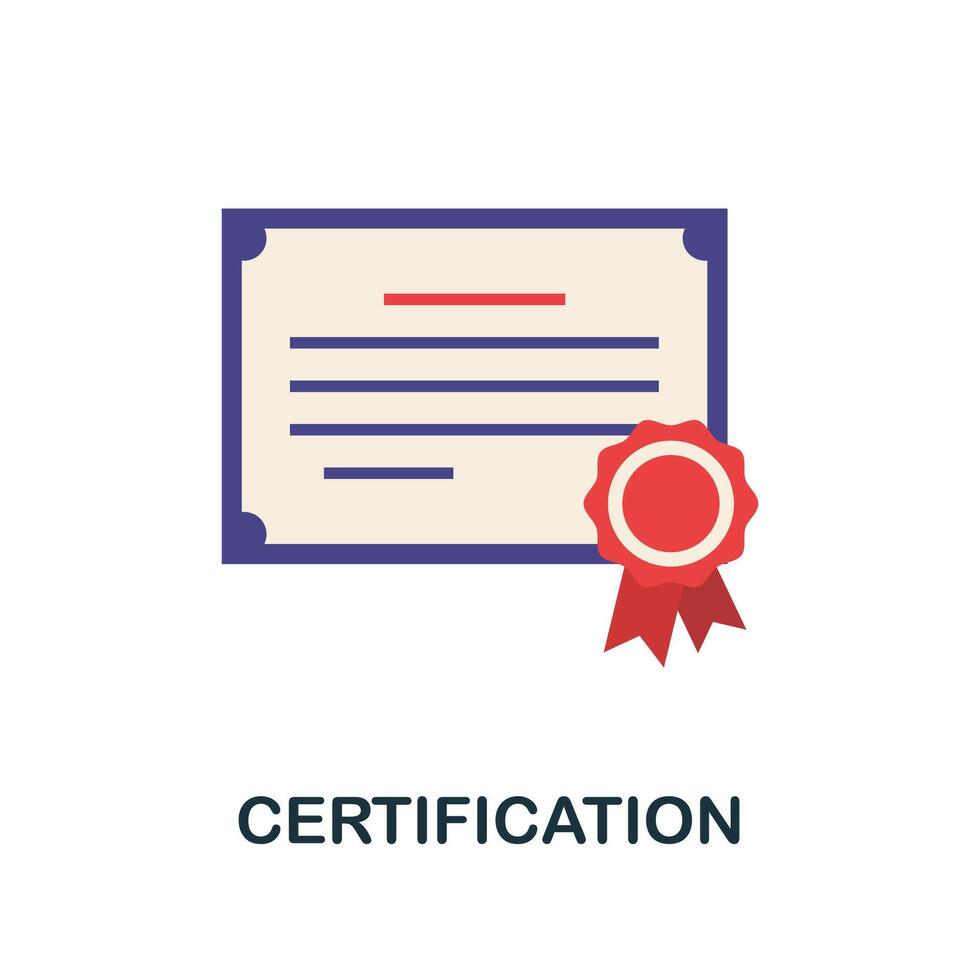 CERTIFICATION