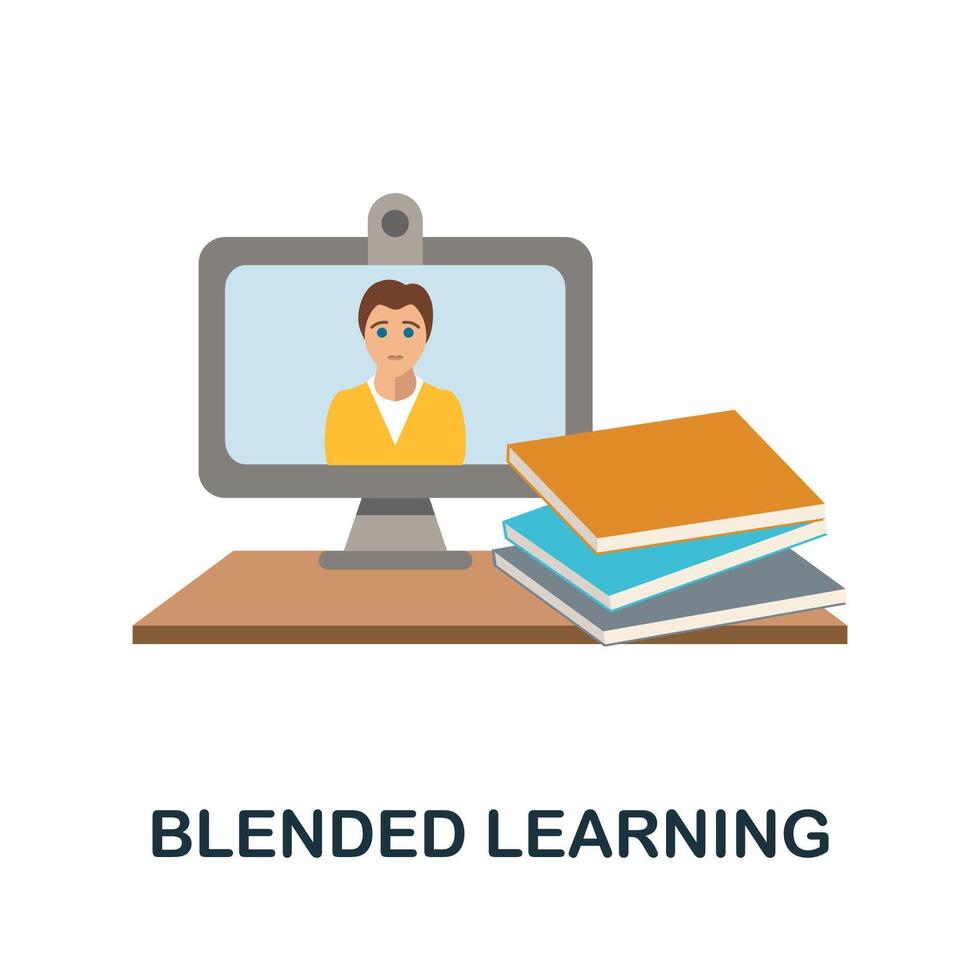 BLENDED LEARNING