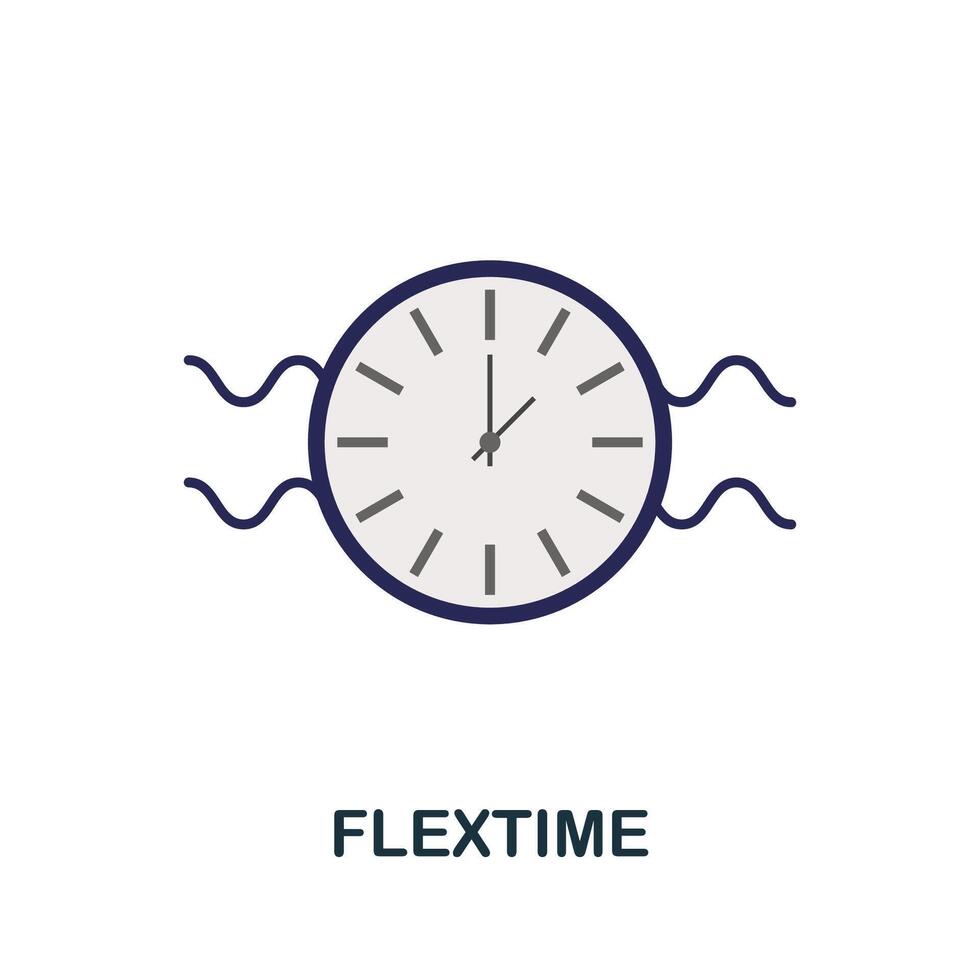 FLEXTIME