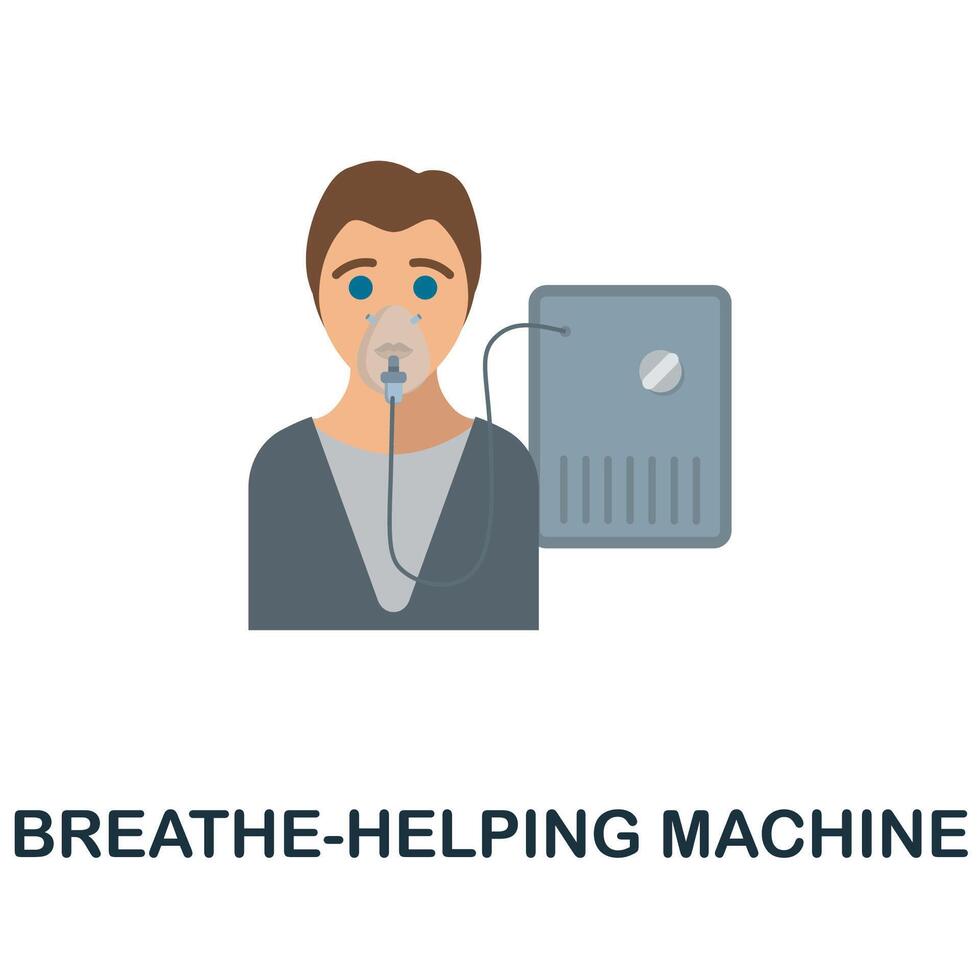 BREATHE-HELPING MACHINE