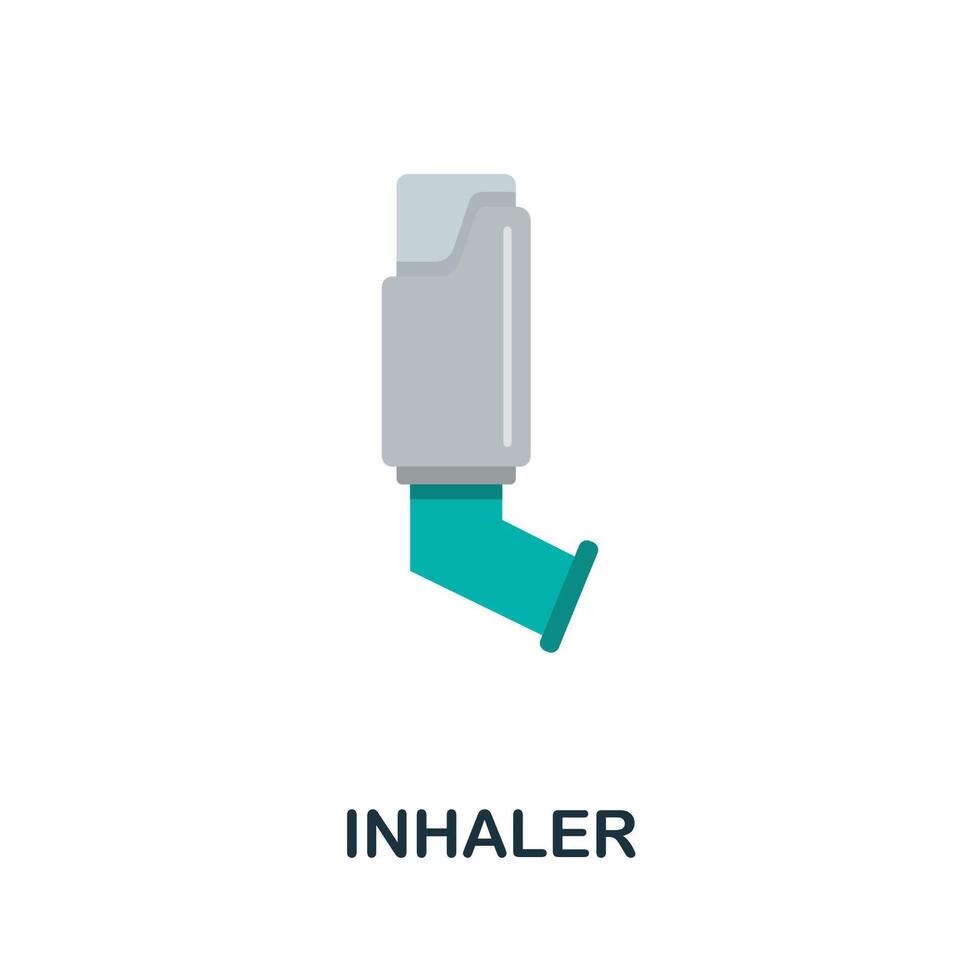 INHALER