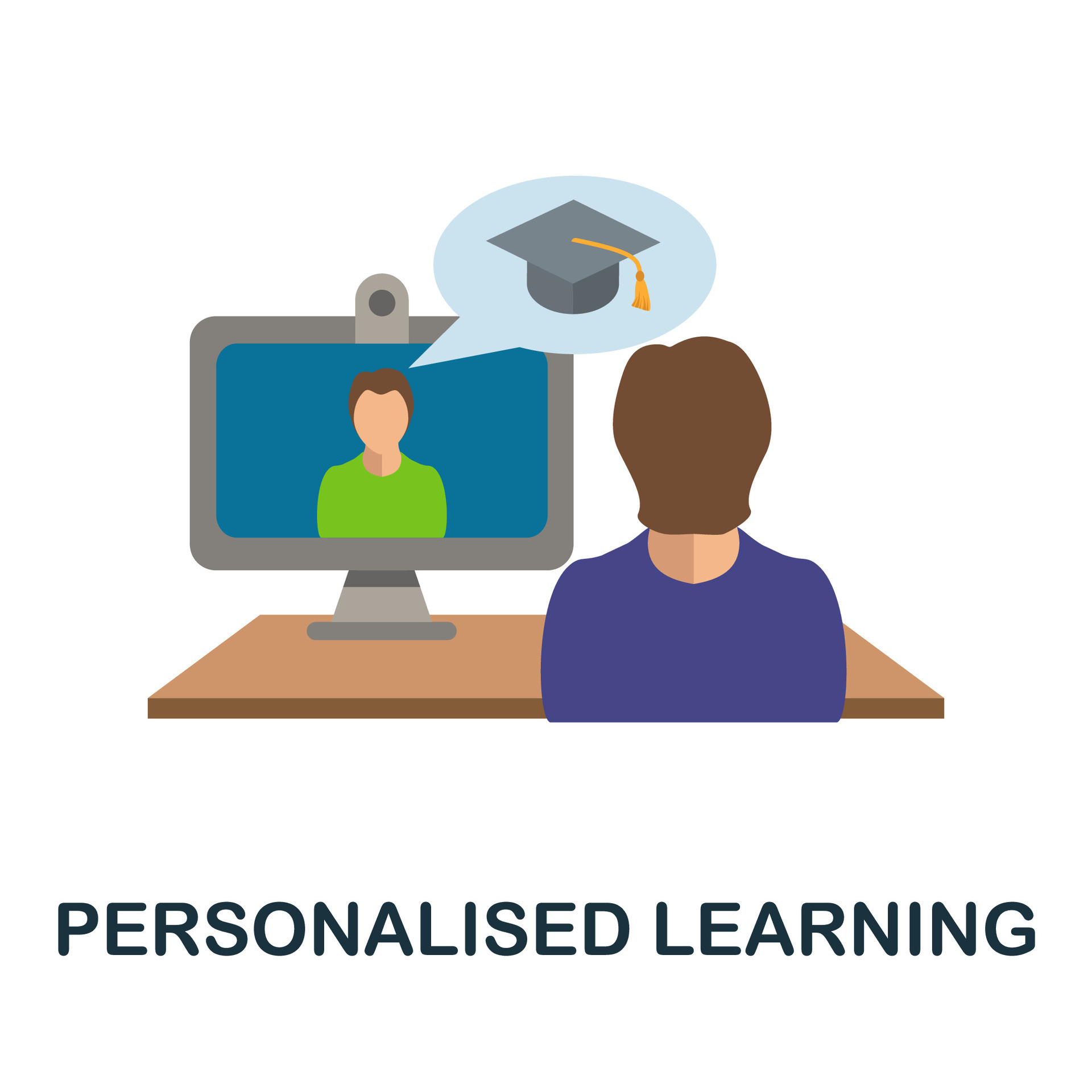 PERSONALISED LEARNING