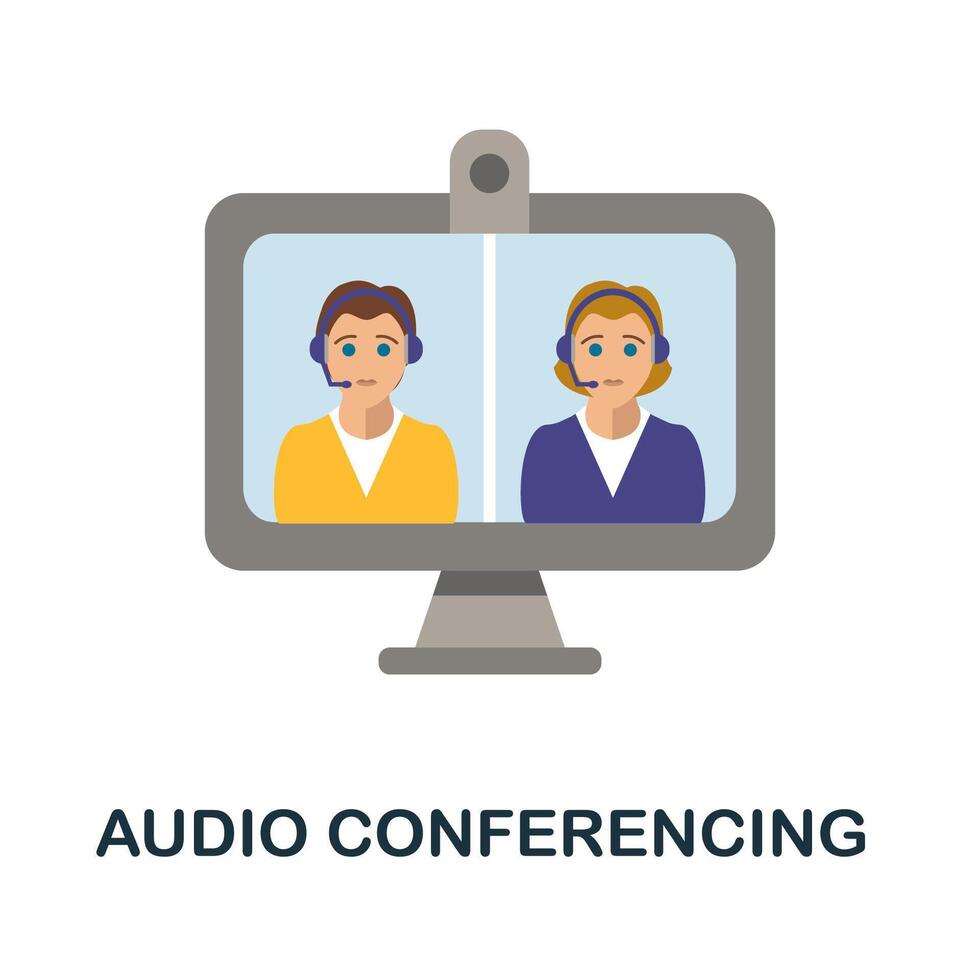 AUDIO CONFERENCING