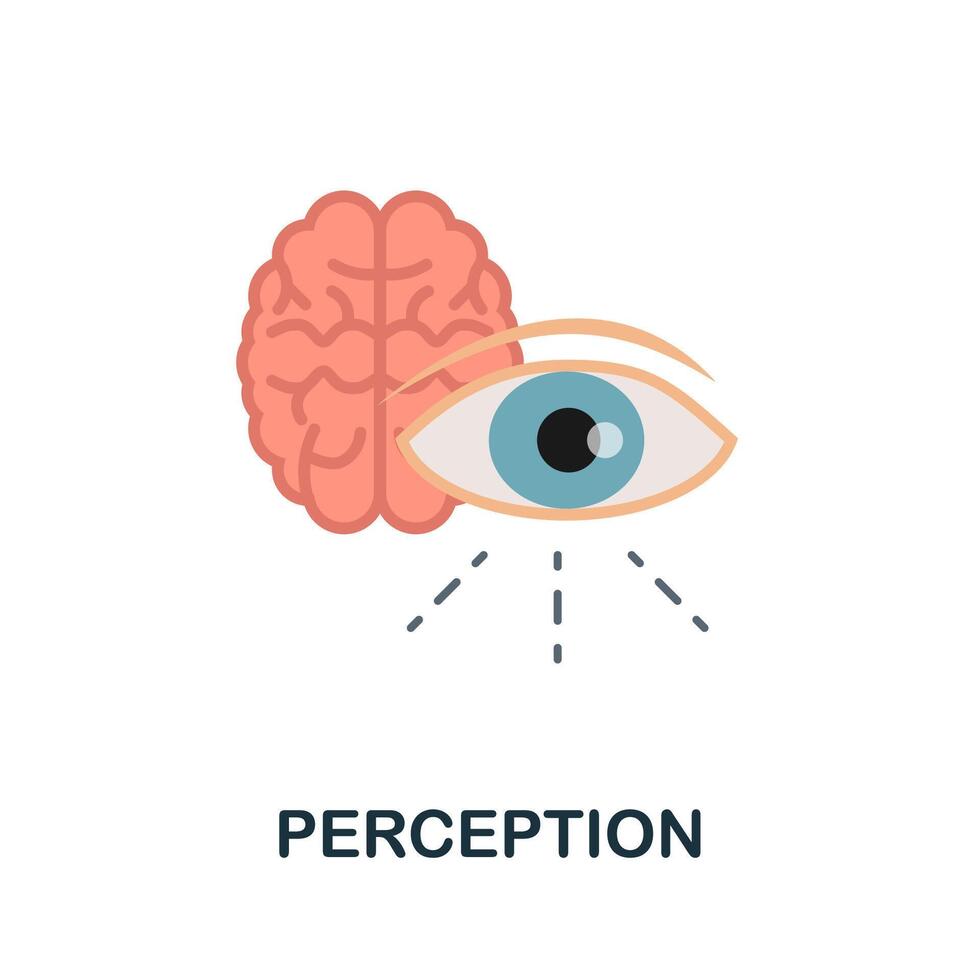 PERCEPTION