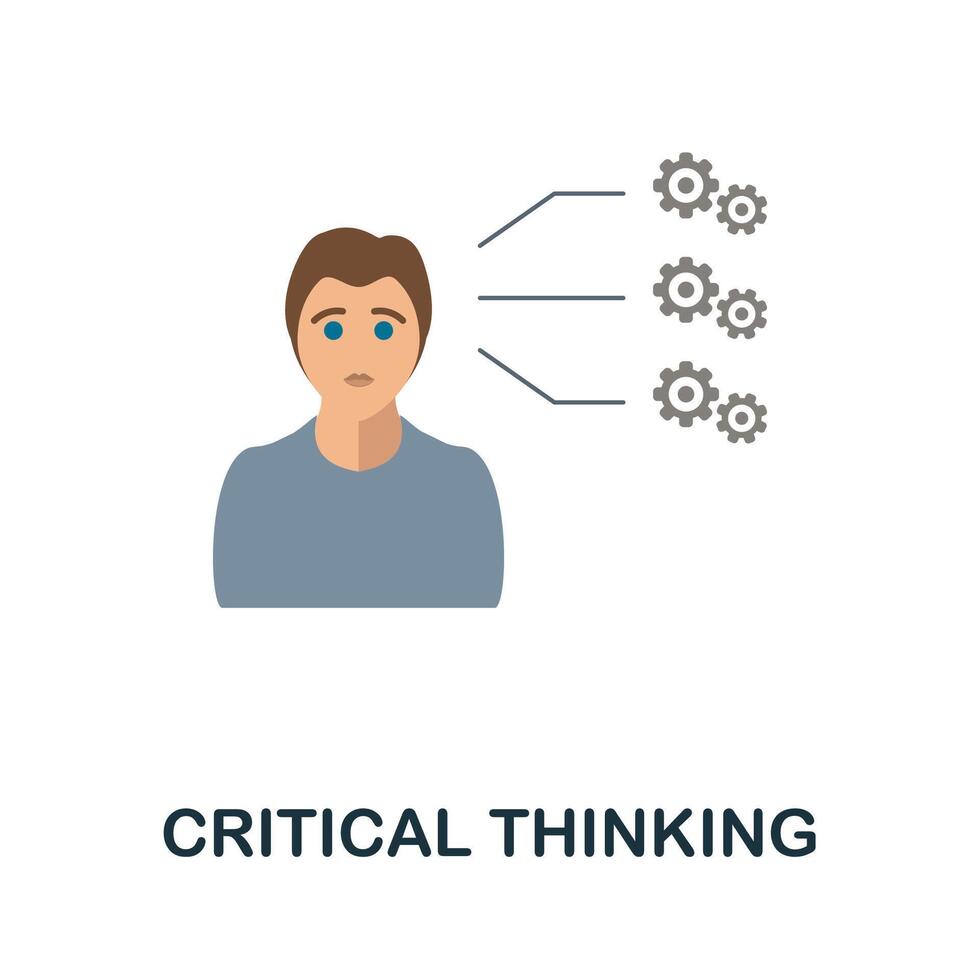 CRITICAL THINKING