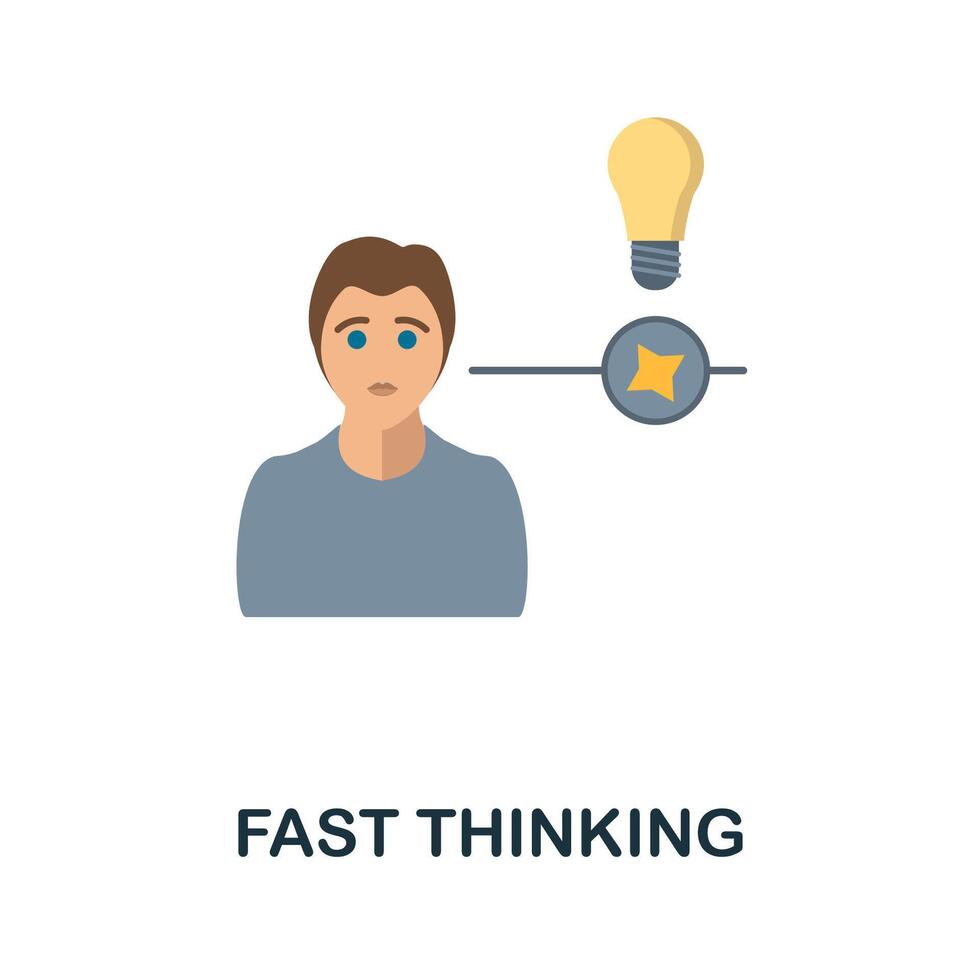 FAST THINKING