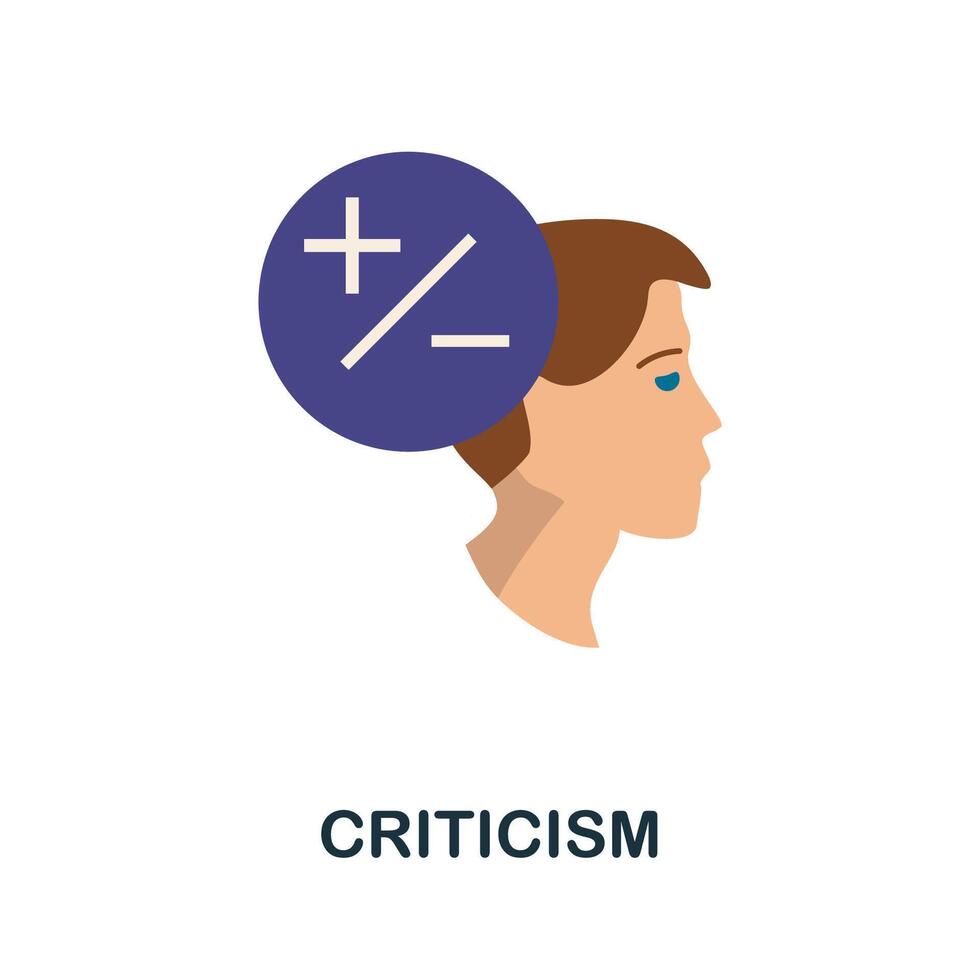 +/−

CRITICISM