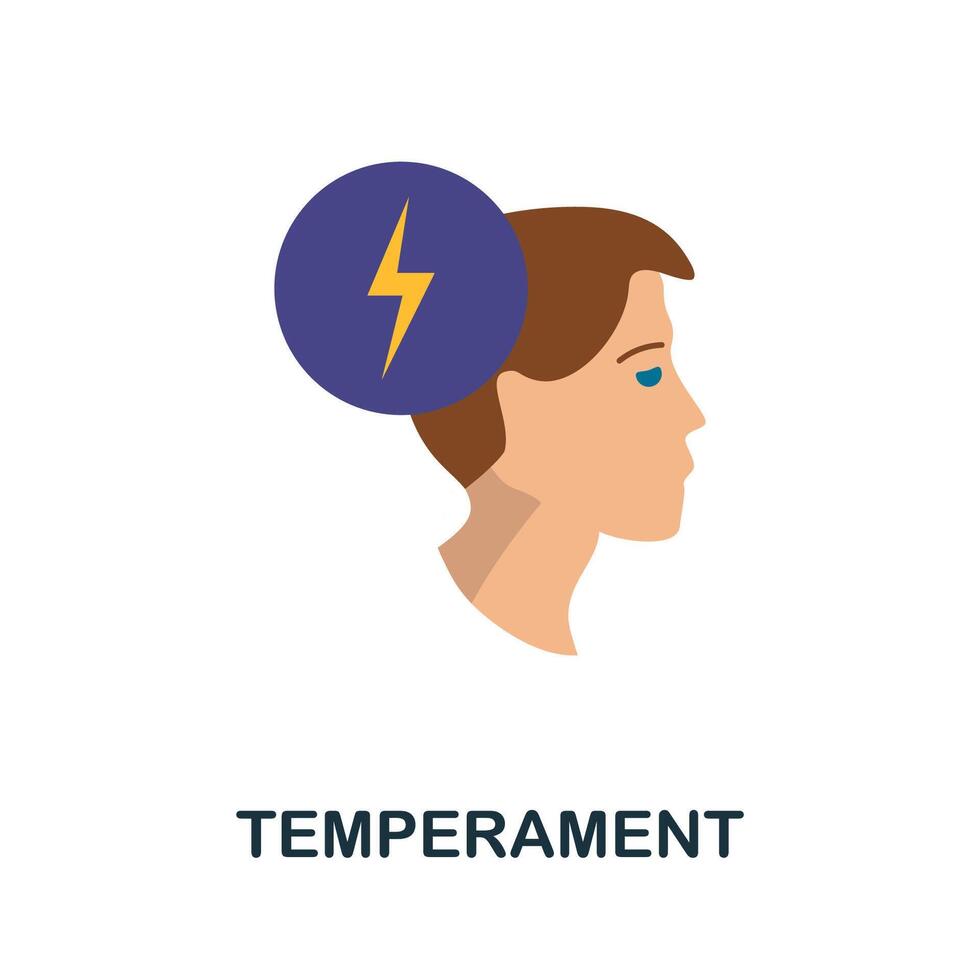 TEMPERAMENT