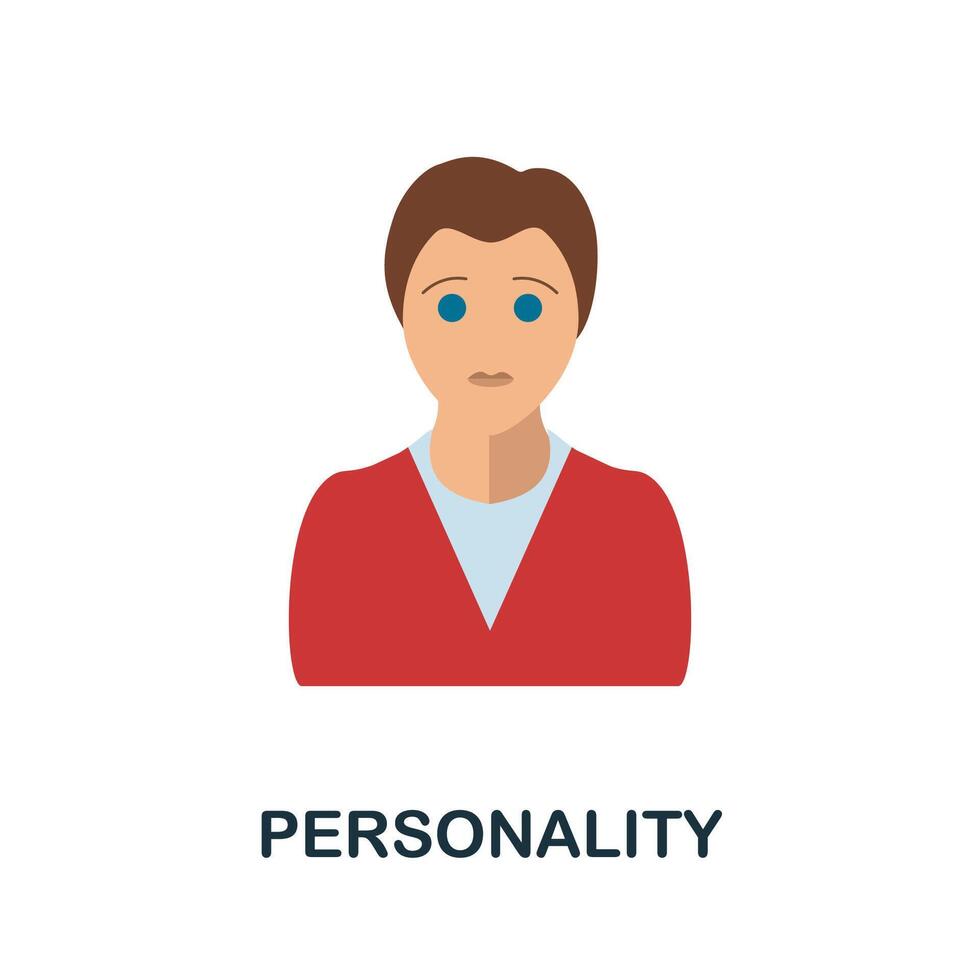 PERSONALITY