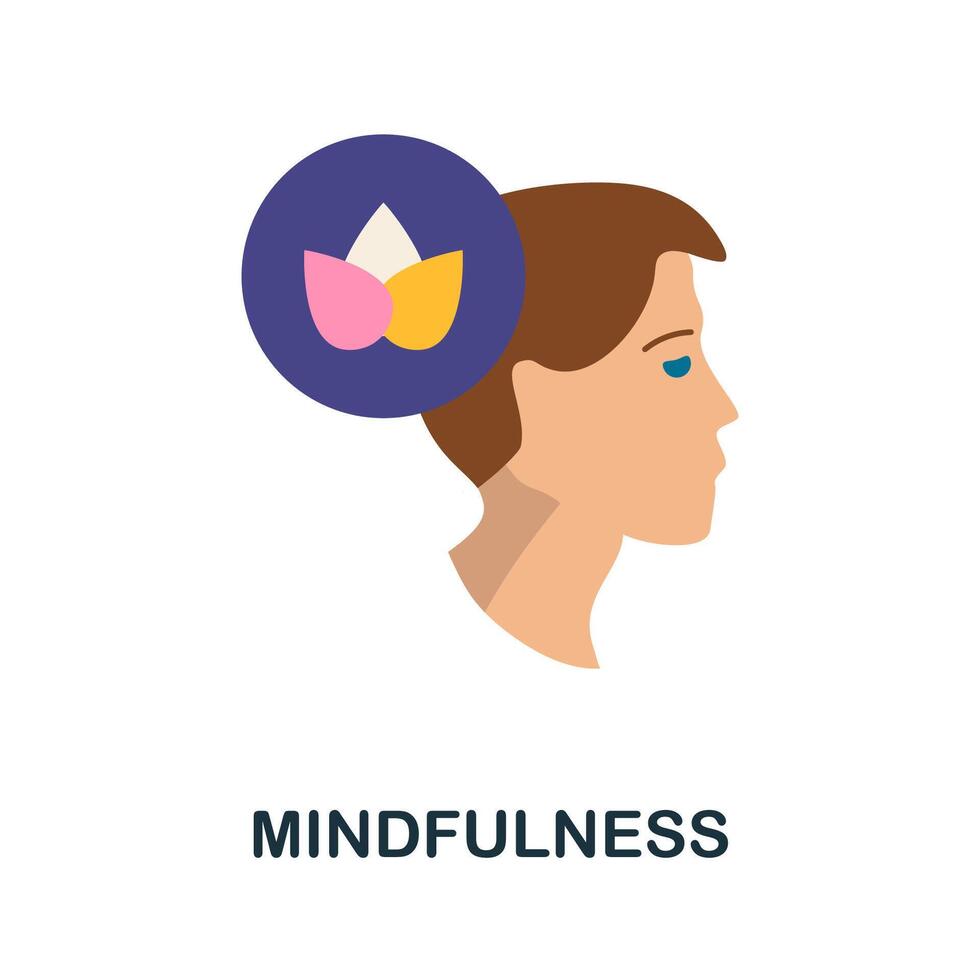 MINDFULNESS