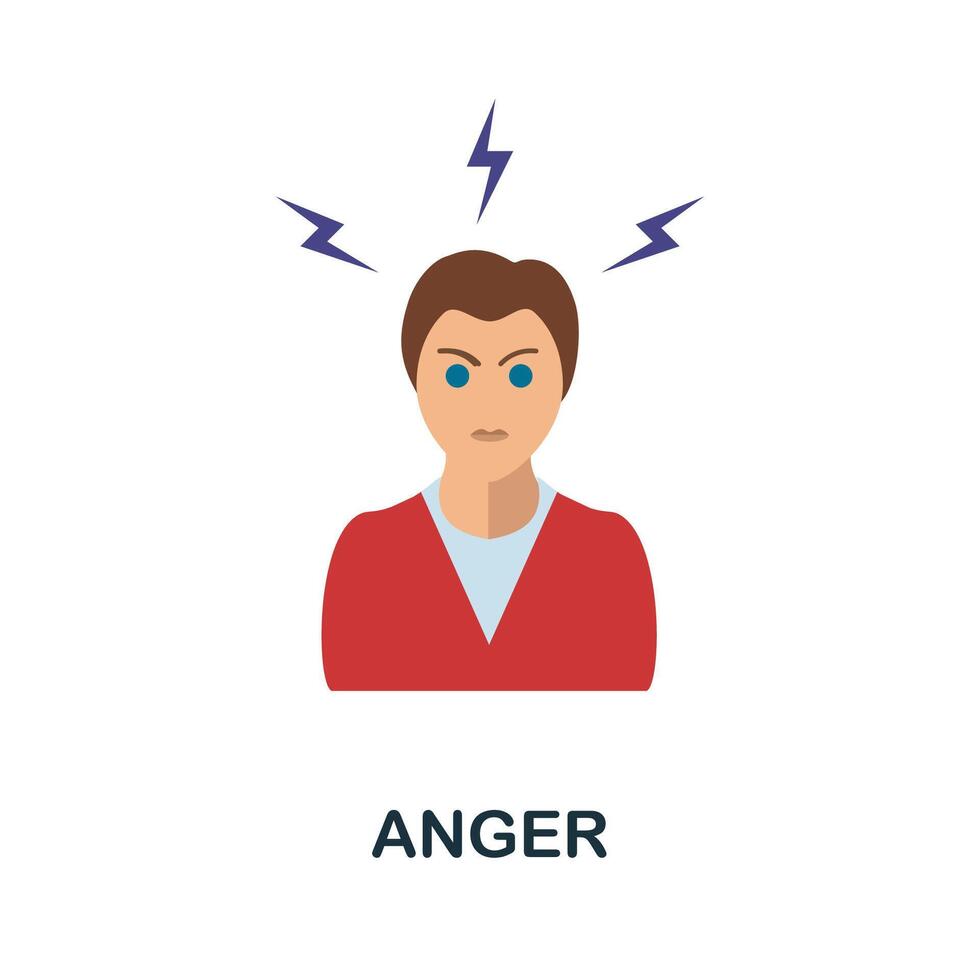 ANGER