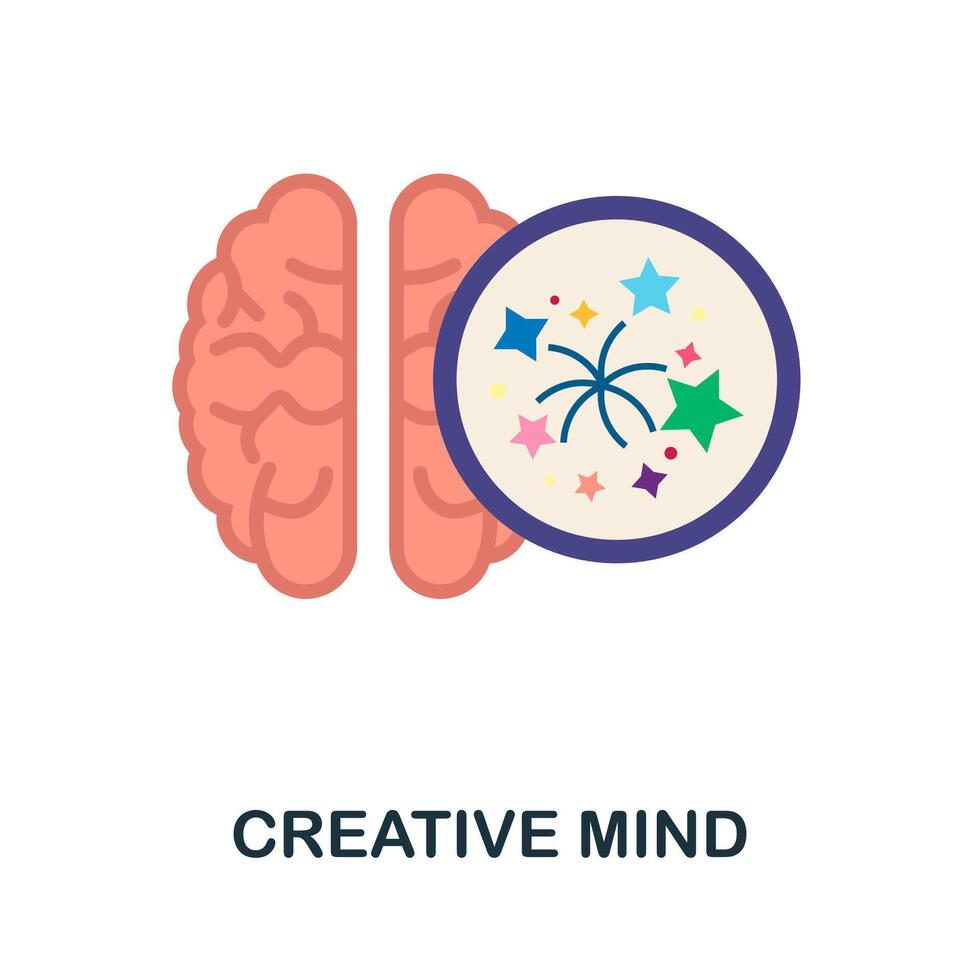 CREATIVE MIND