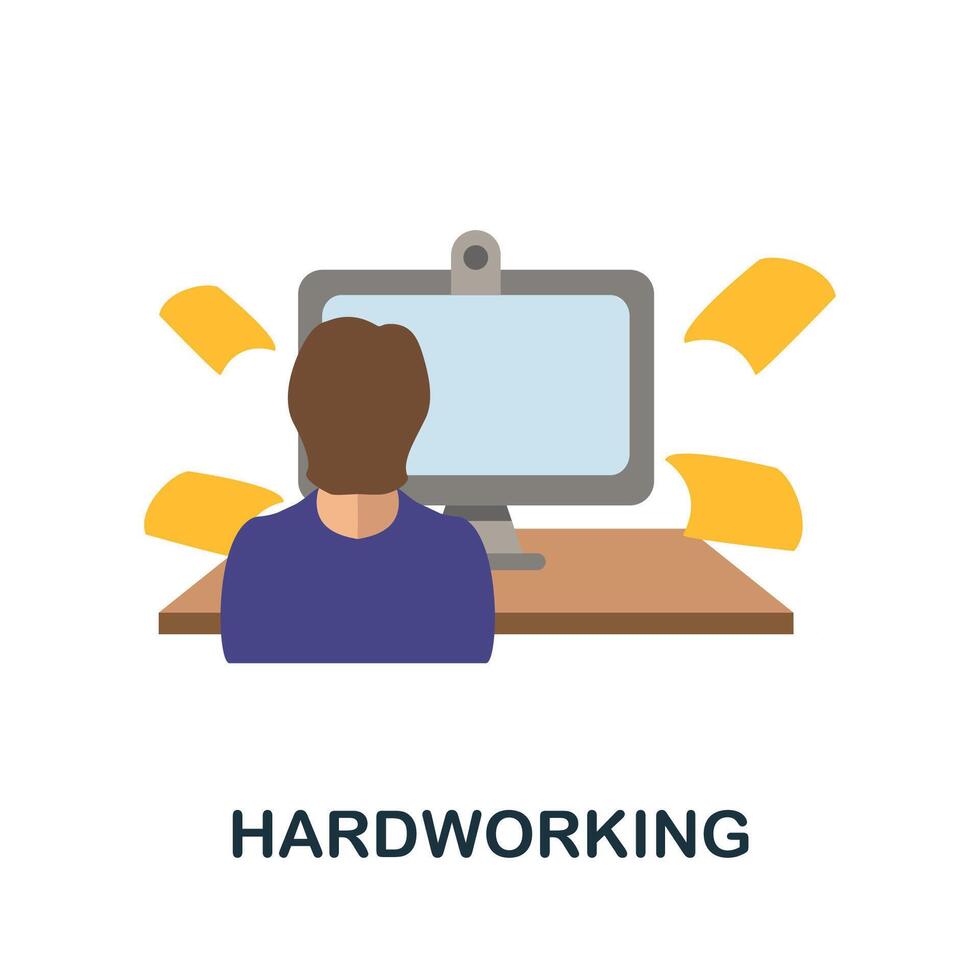 HARDWORKING