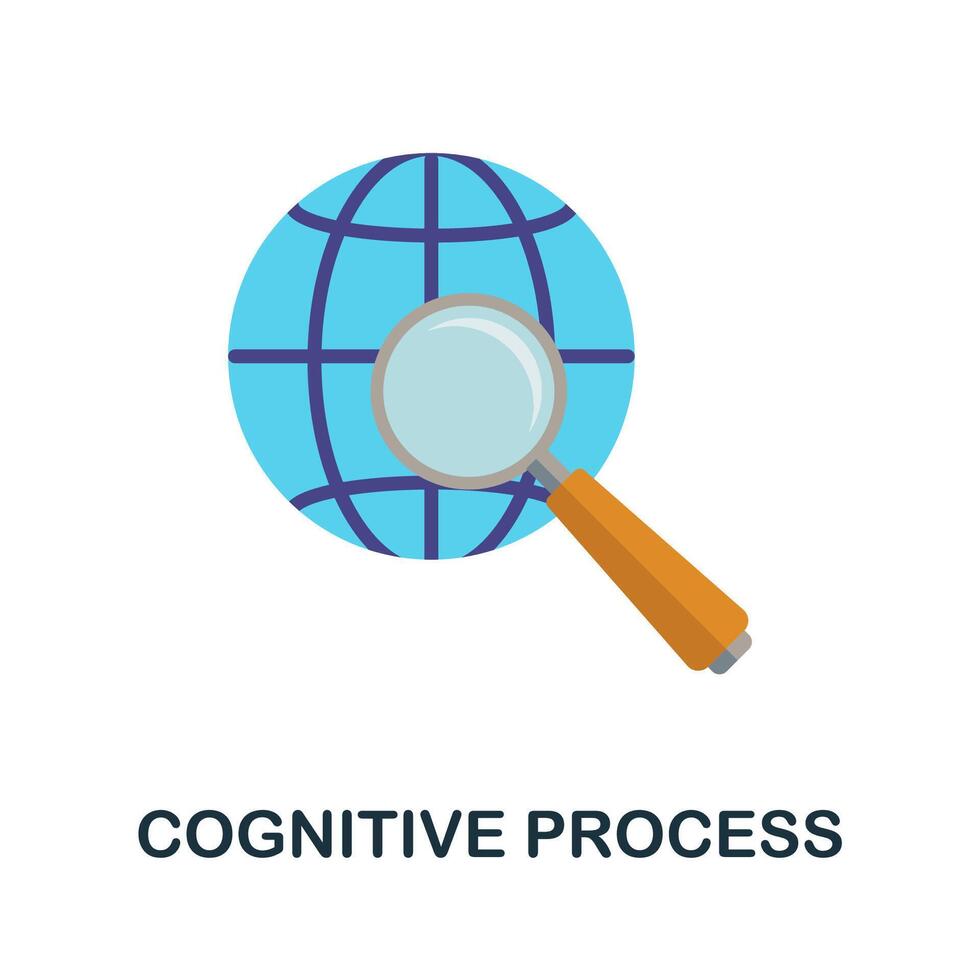 COGNITIVE PROCESS