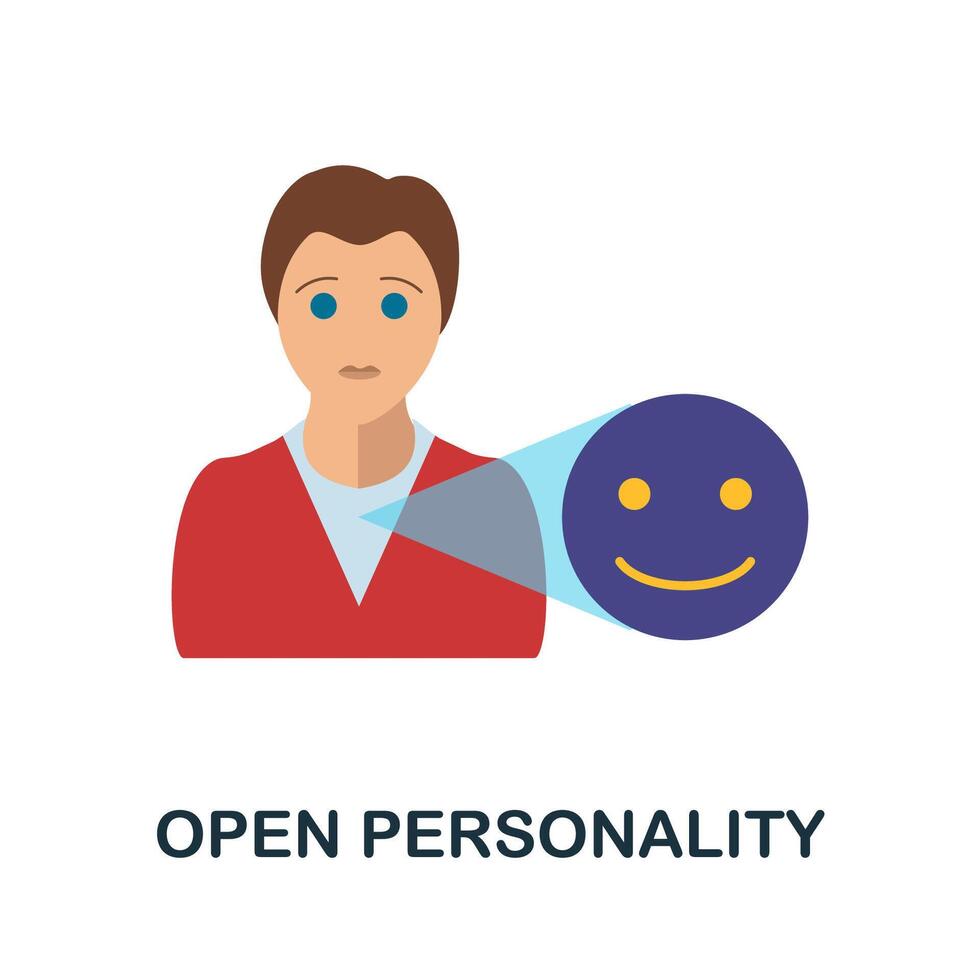 OPEN PERSONALITY