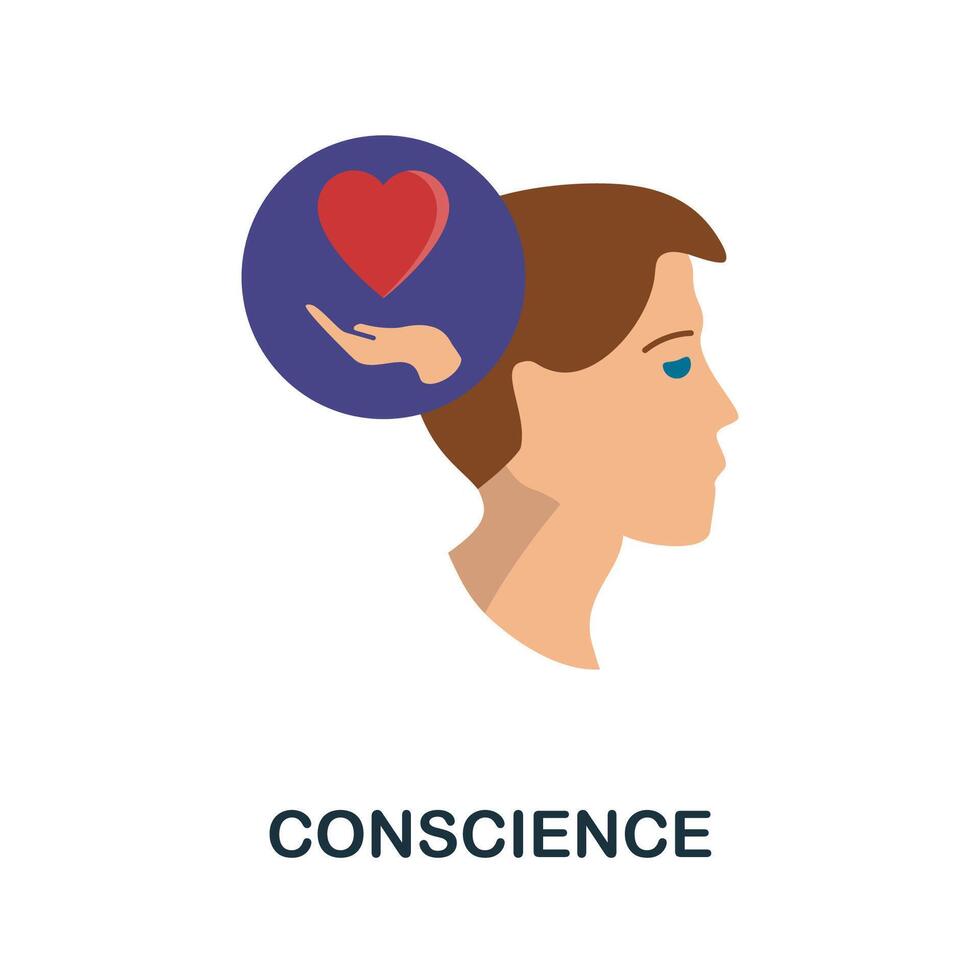 CONSCIENCE