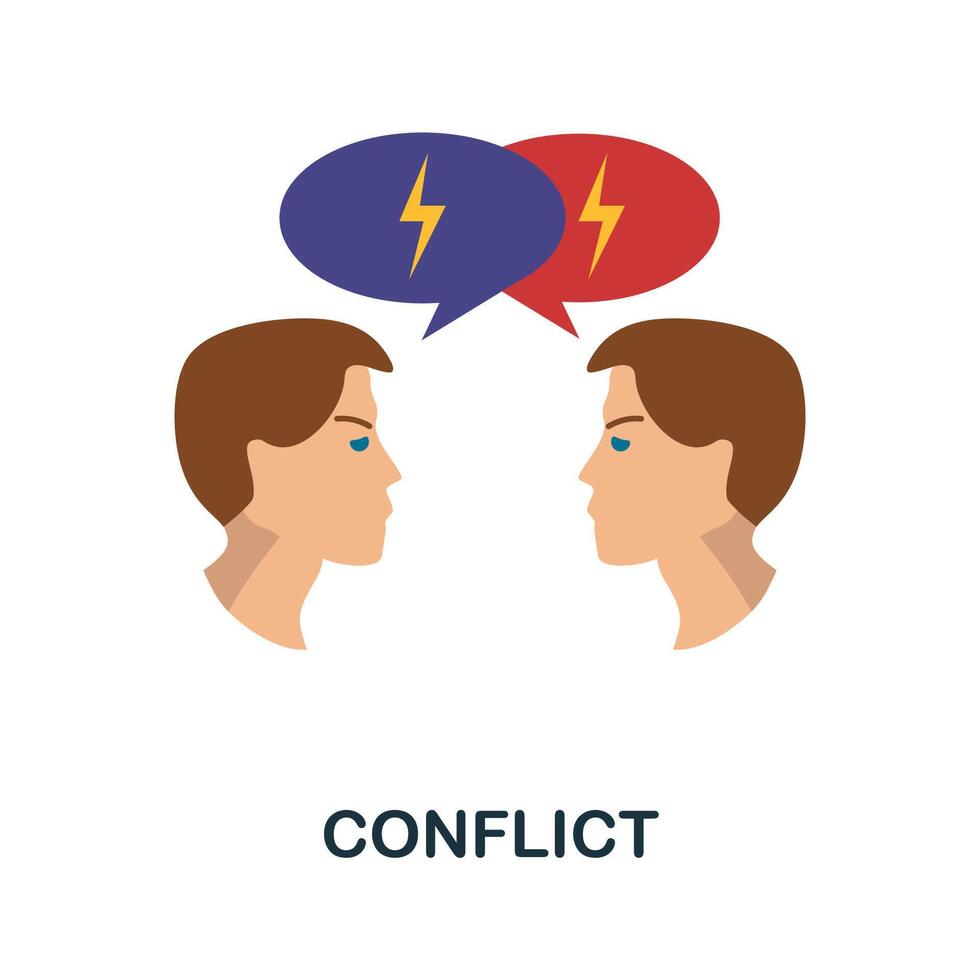 CONFLICT