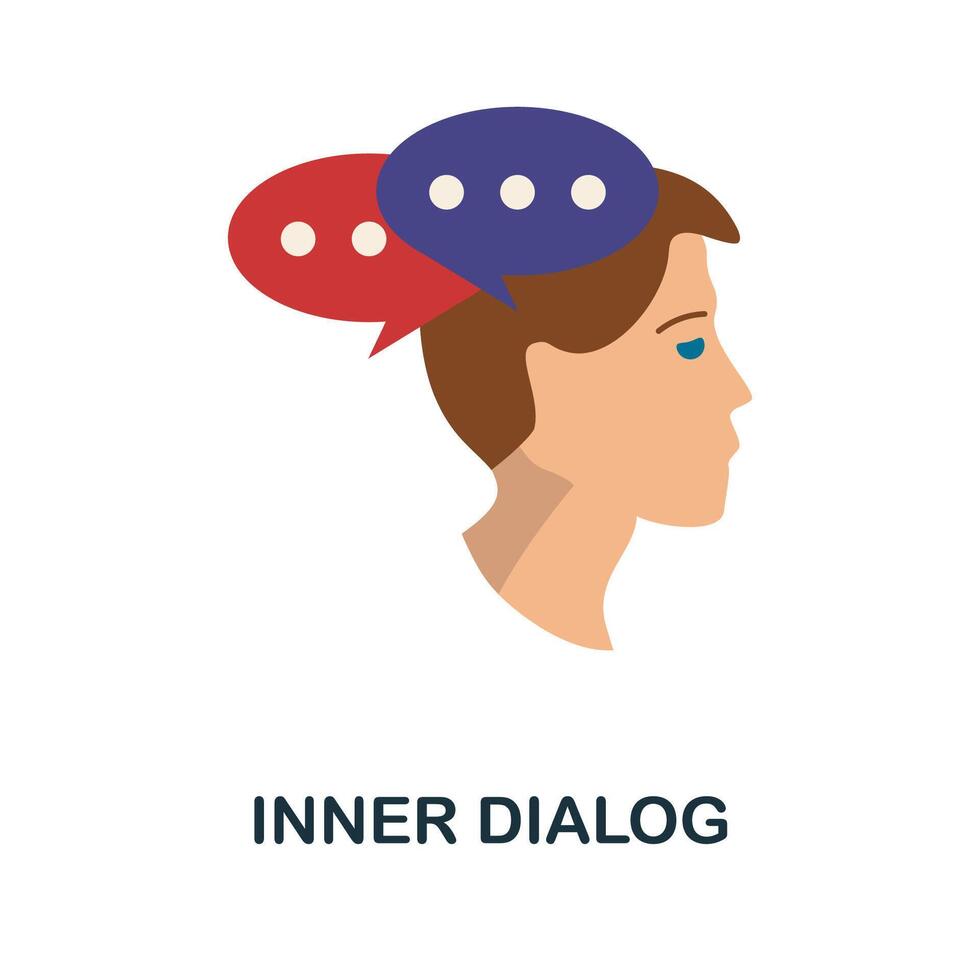 INNER DIALOG