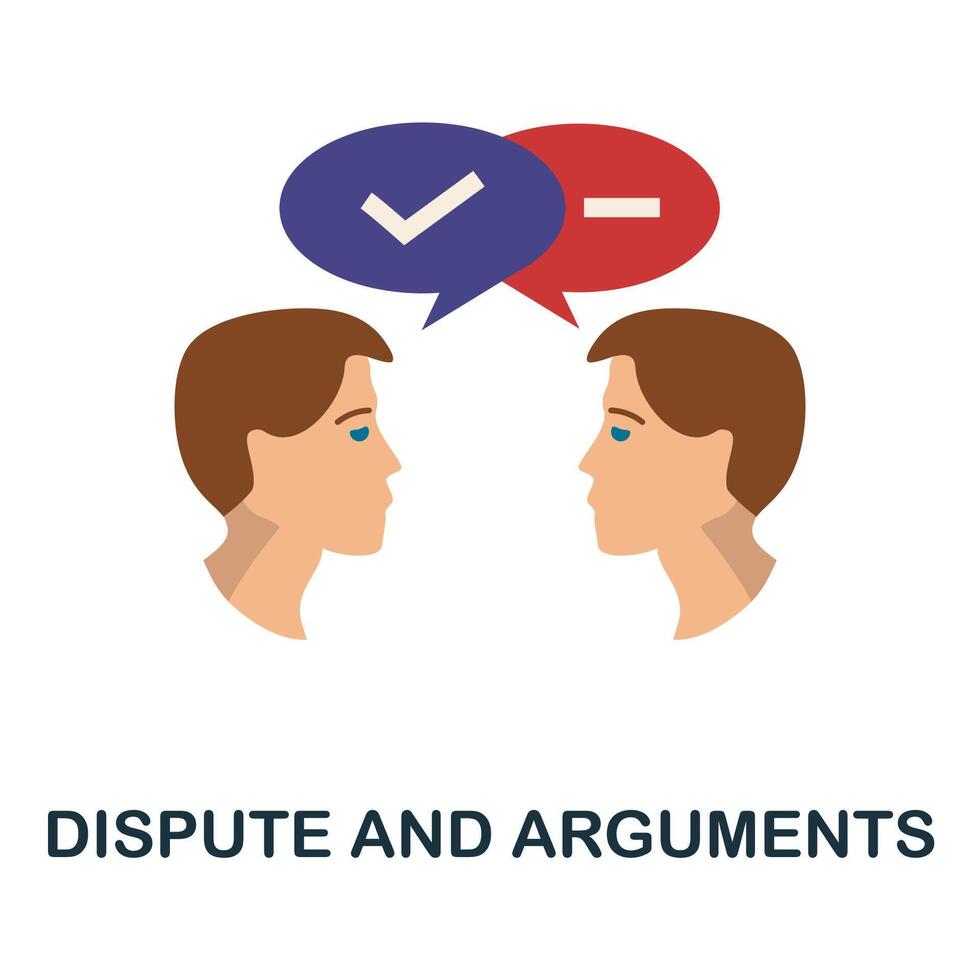 DISPUTE AND ARGUMENTS