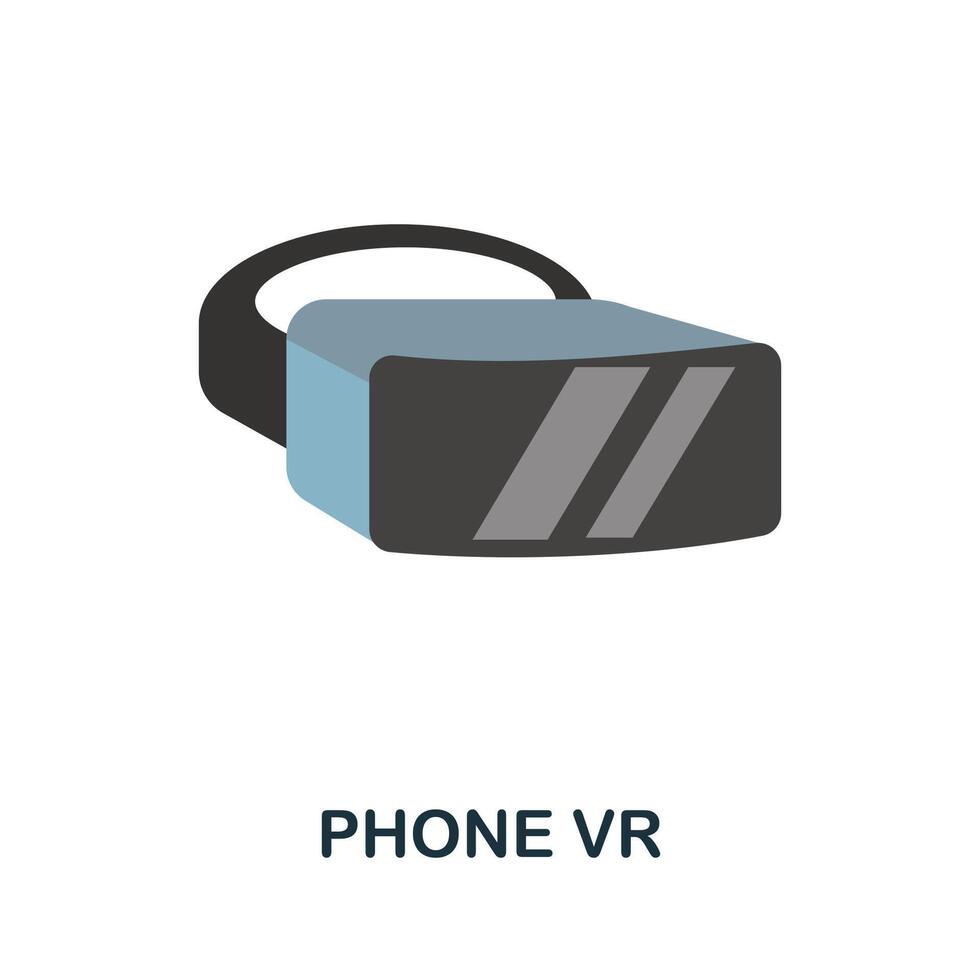 PHONE VR