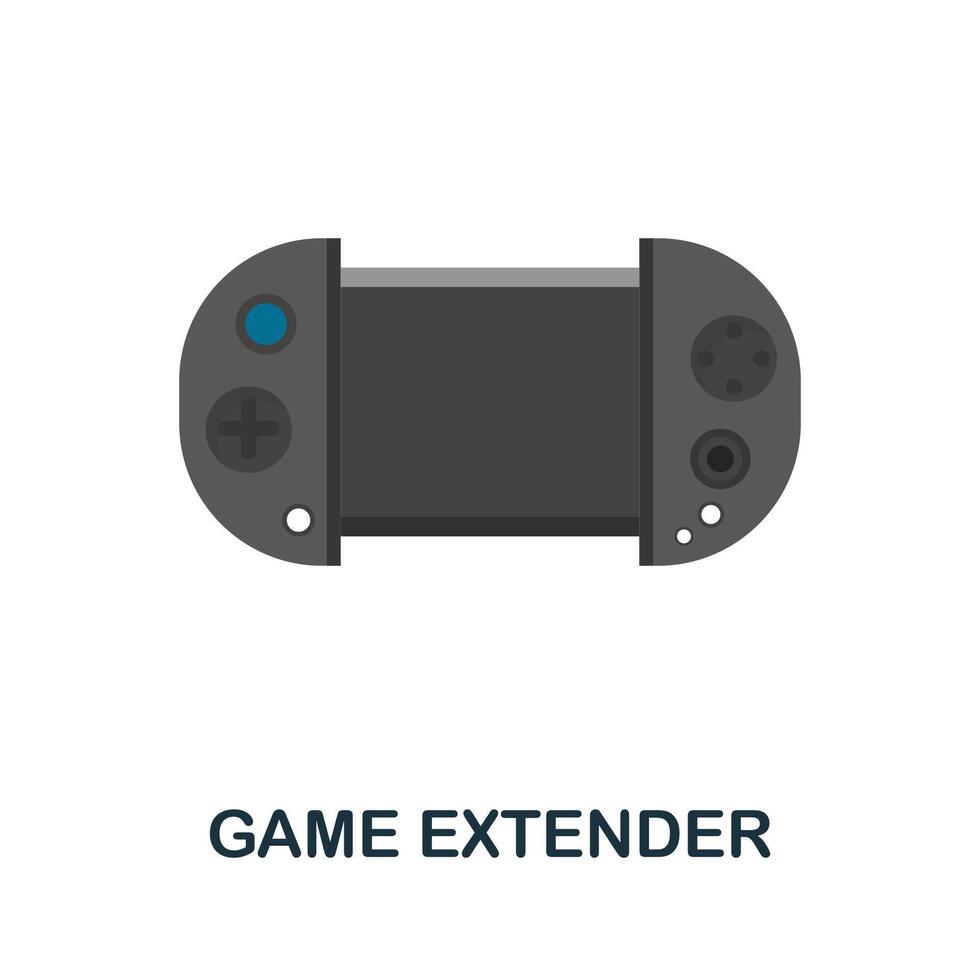 GAME EXTENDER