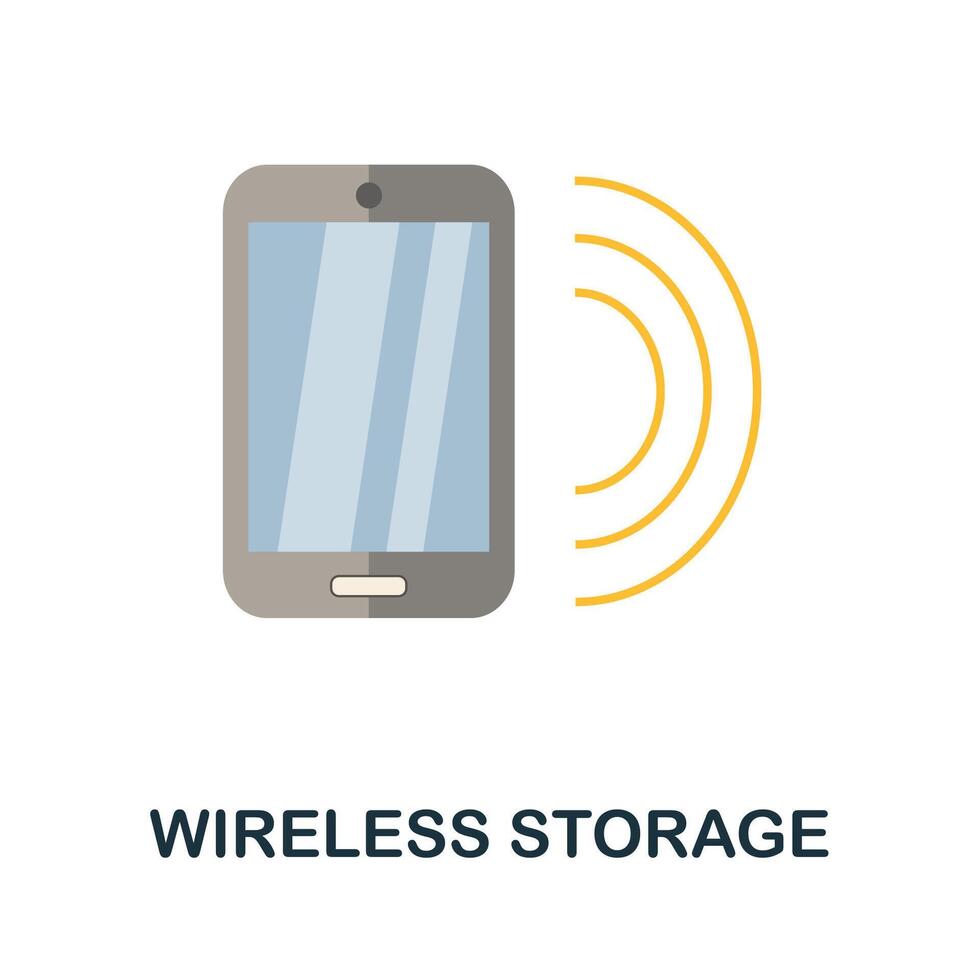 WIRELESS STORAGE