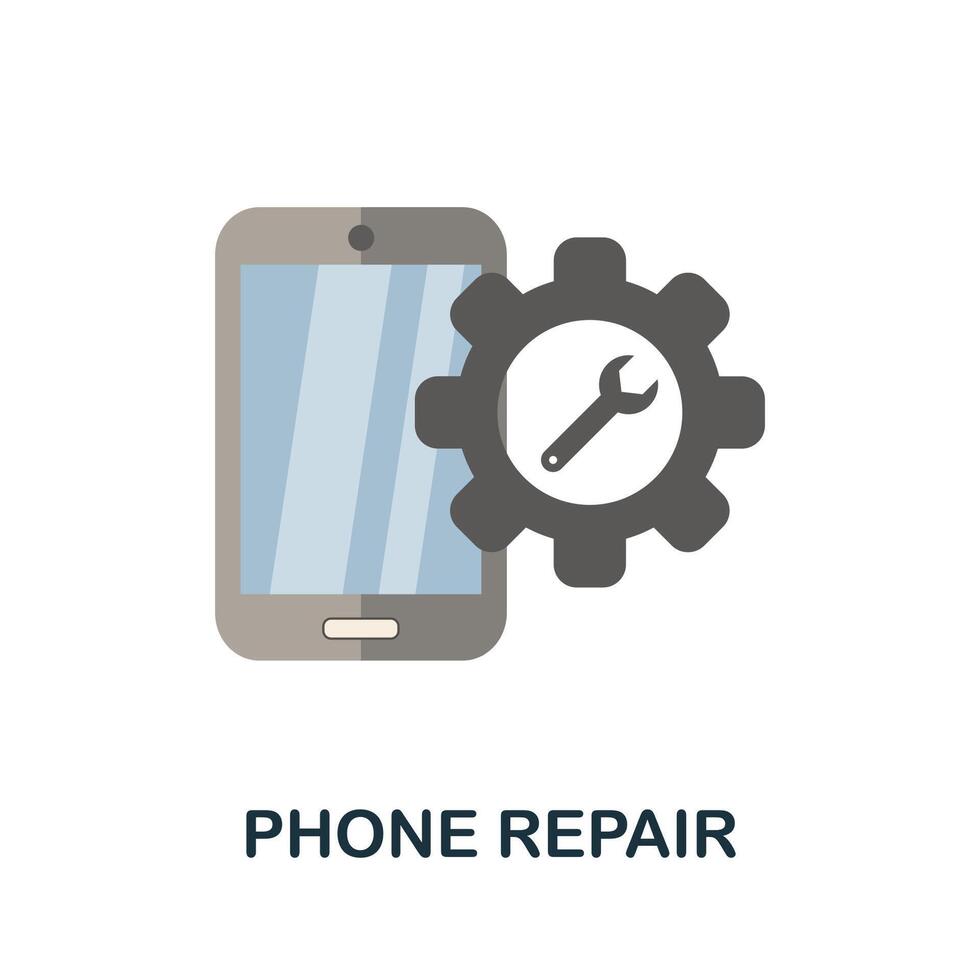 PHONE REPAIR