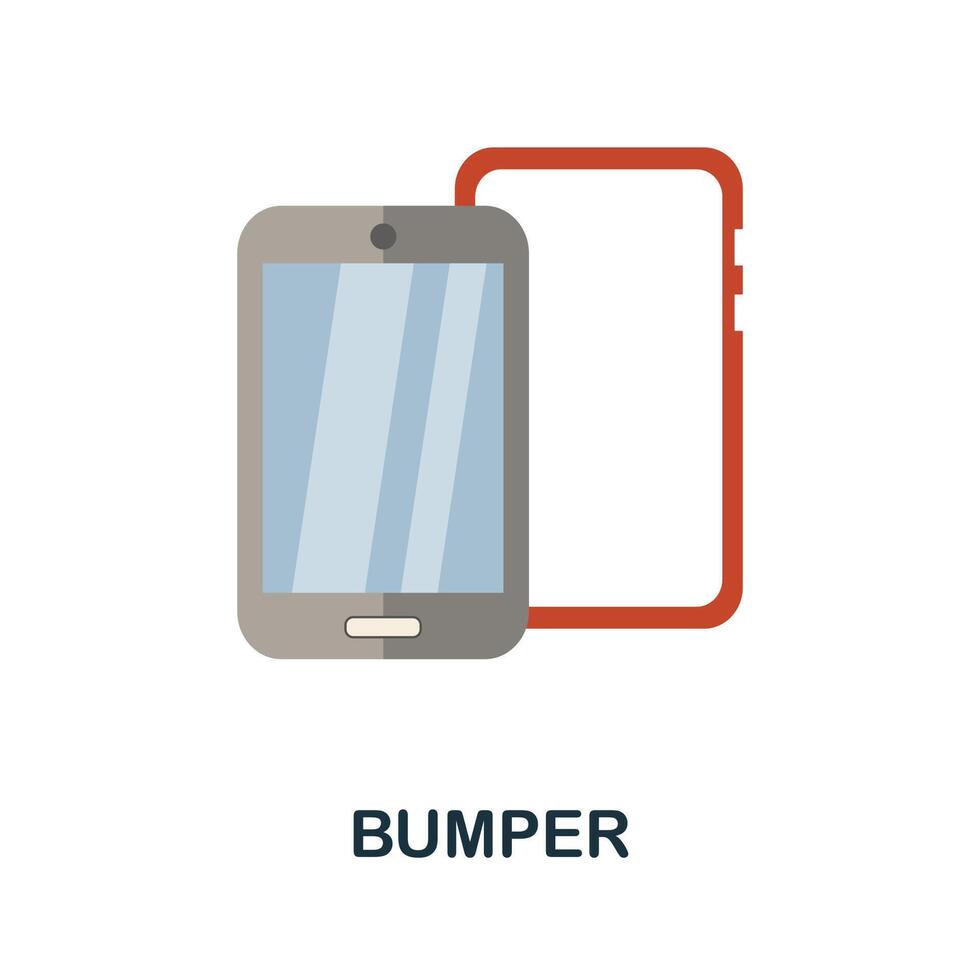 BUMPER