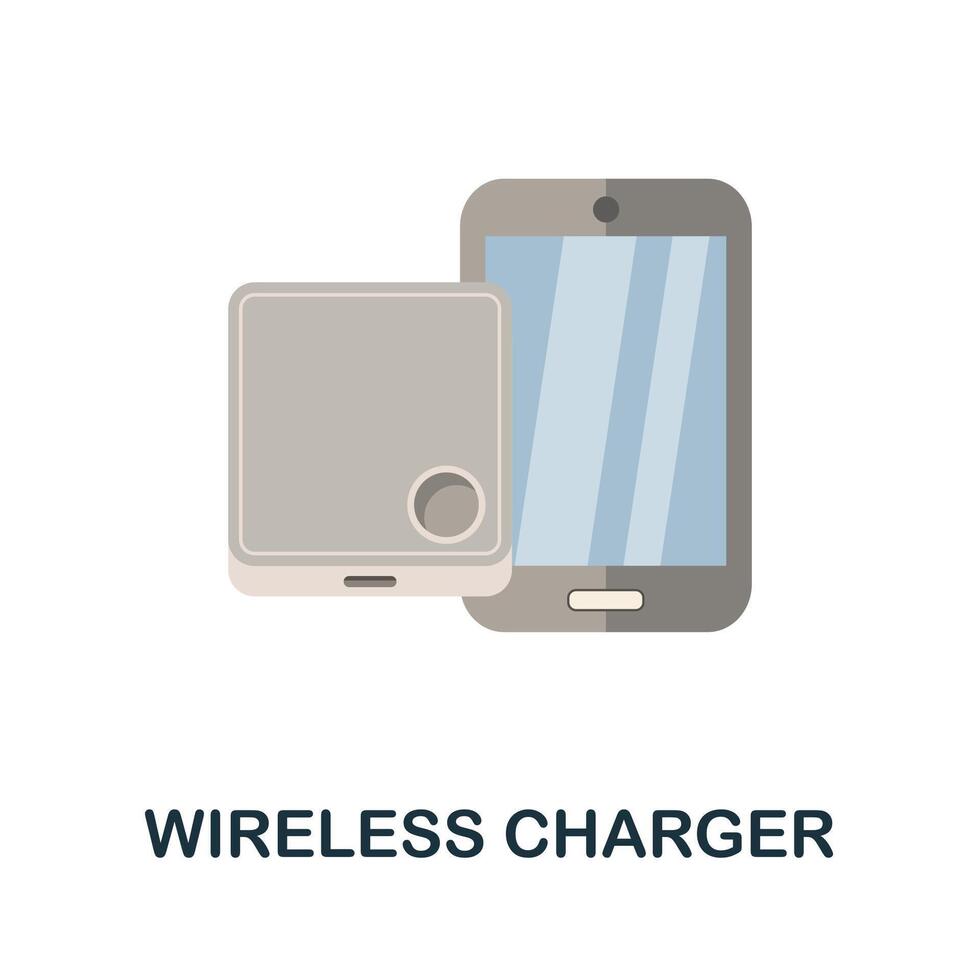 WIRELESS CHARGER