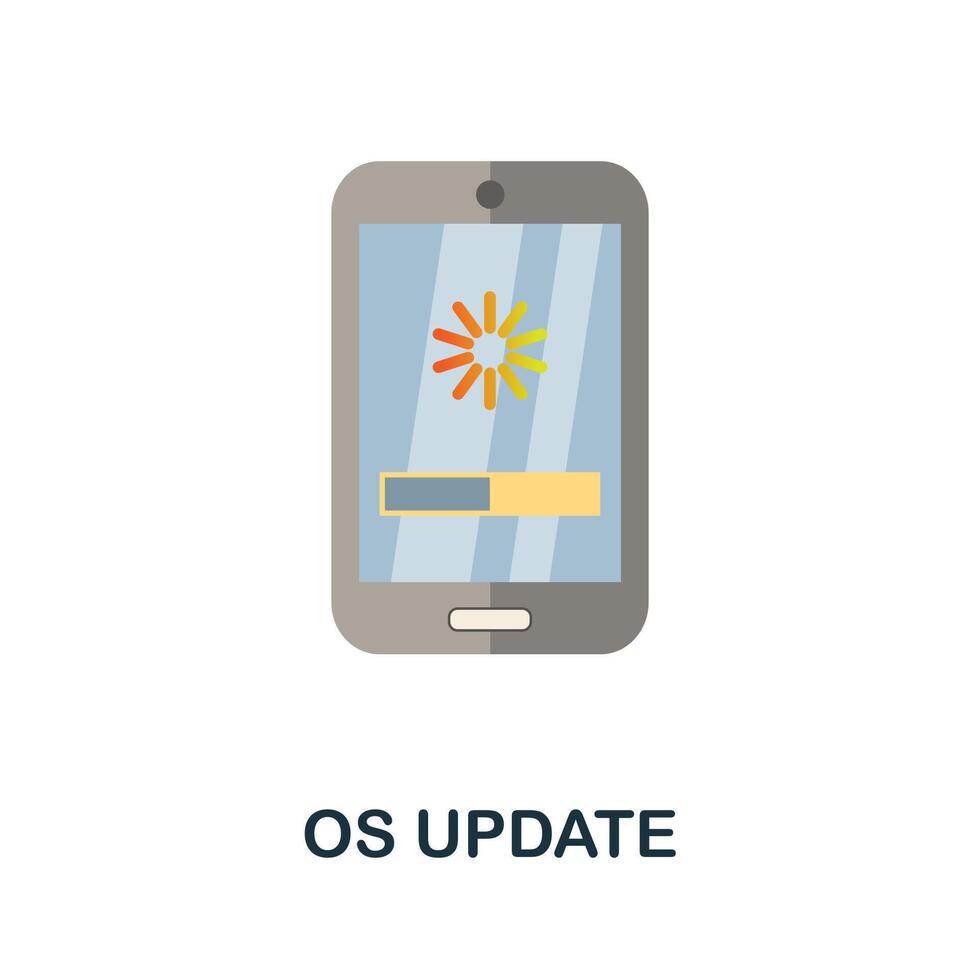 OS UPDATE