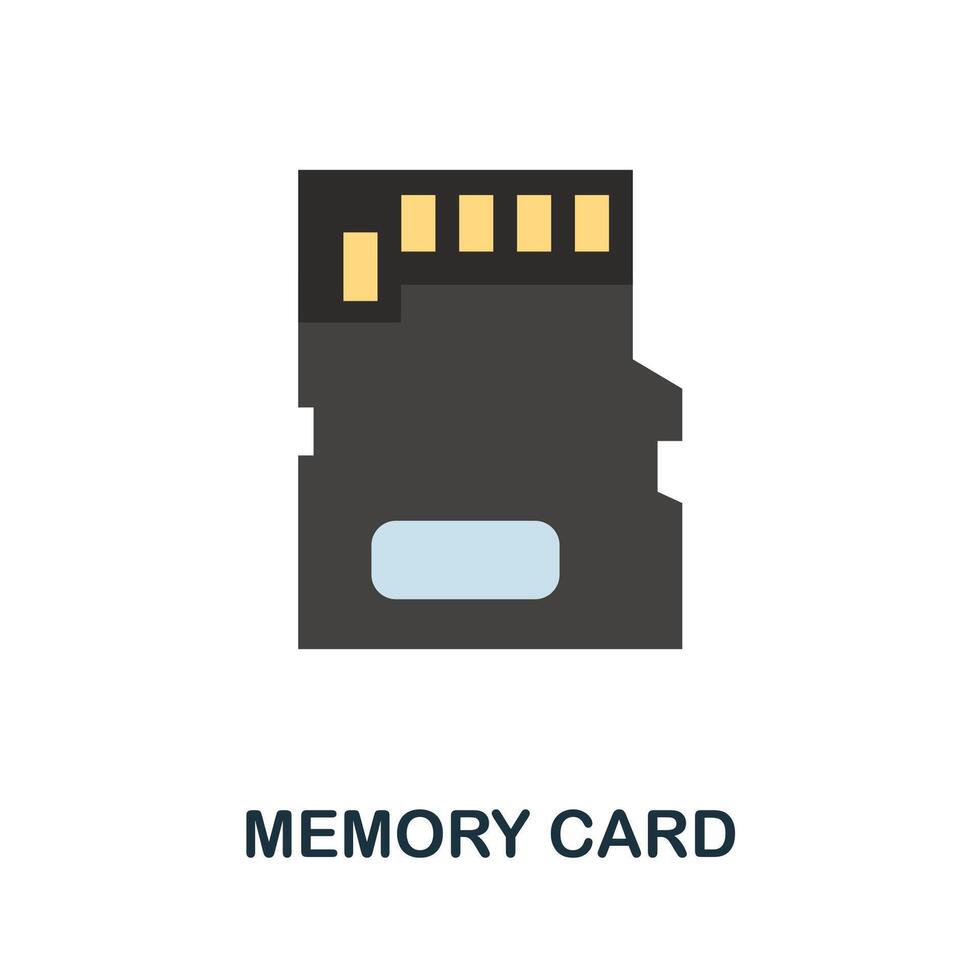 MEMORY CARD