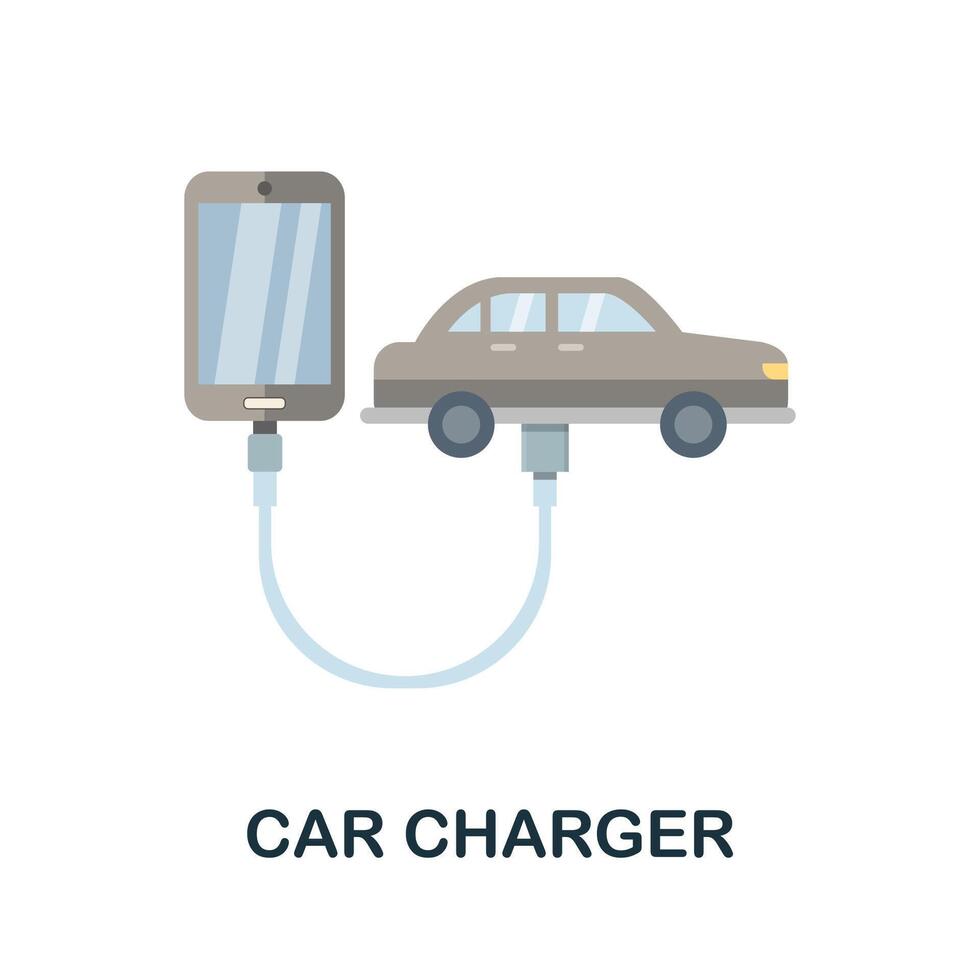 CAR CHARGER