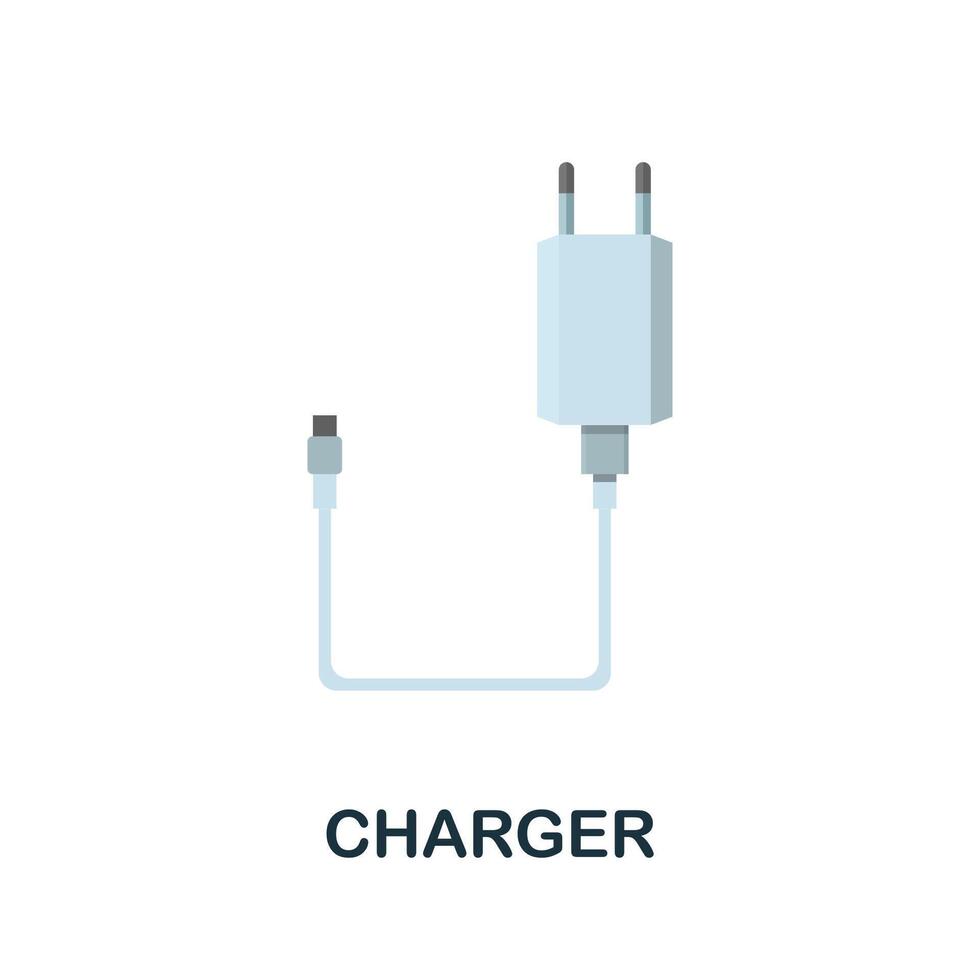 CHARGER