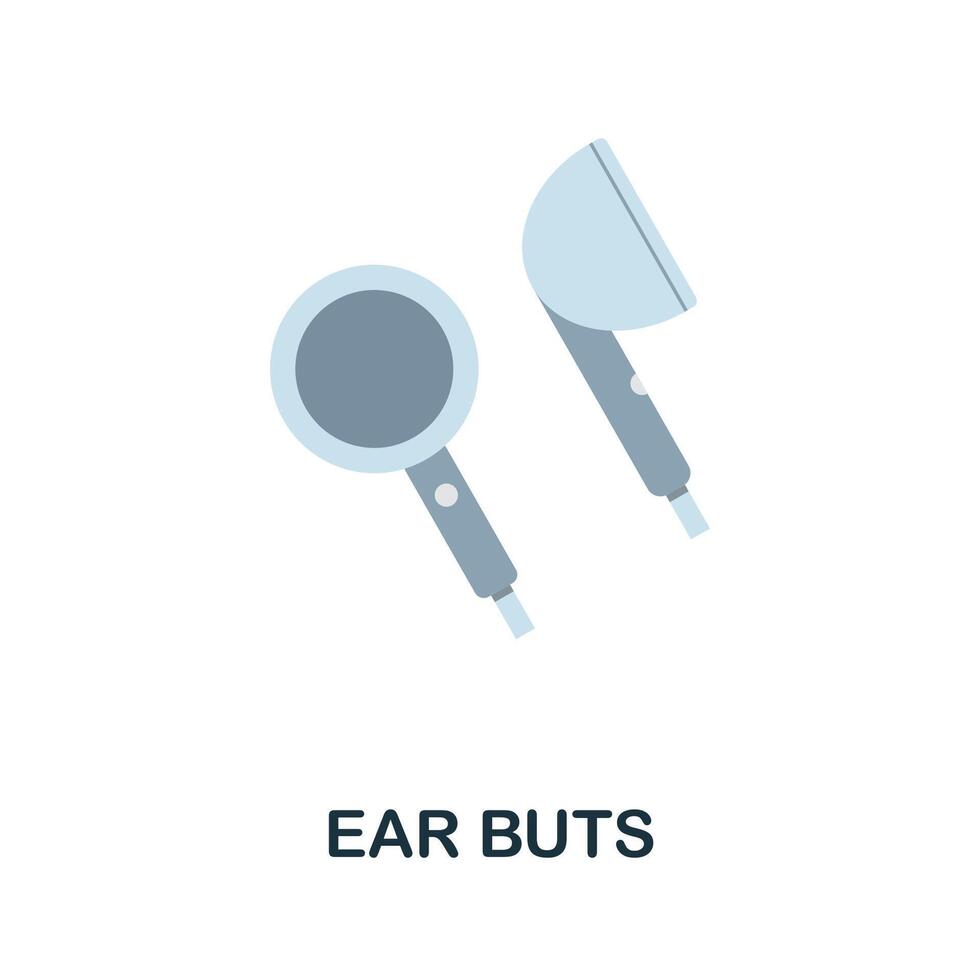 EAR BUTS