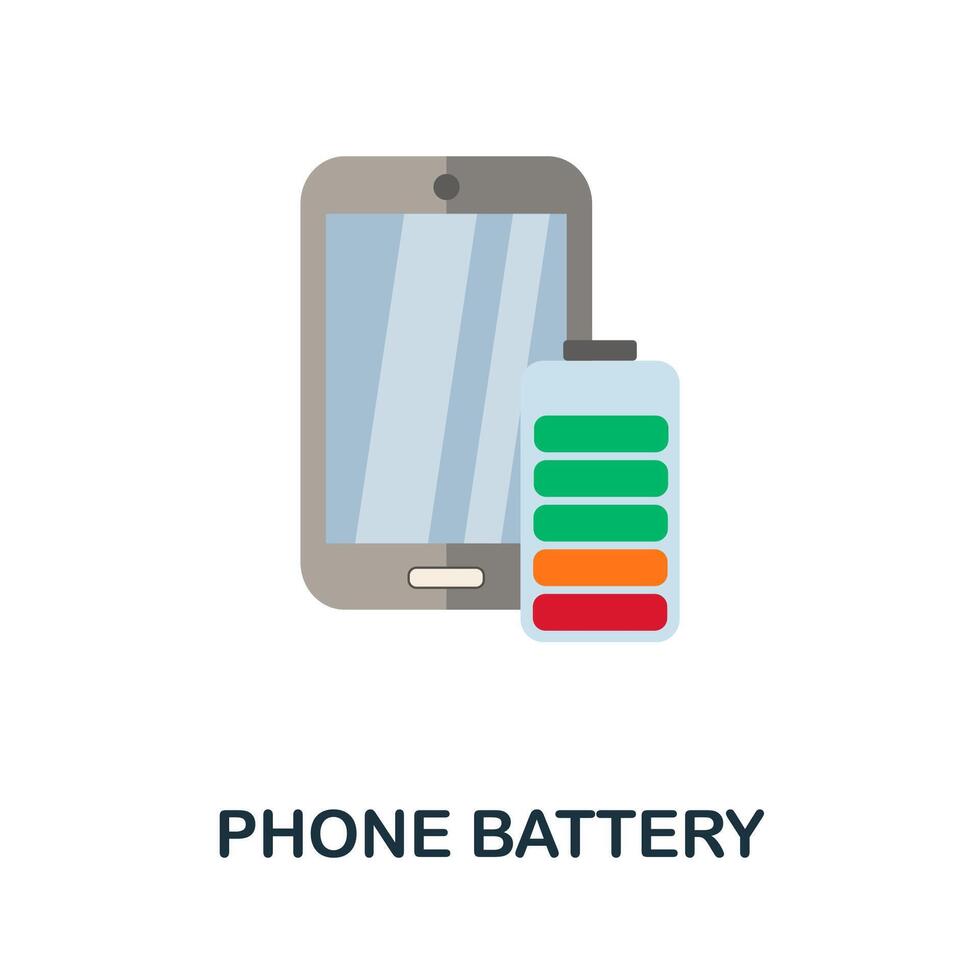 PHONE BATTERY