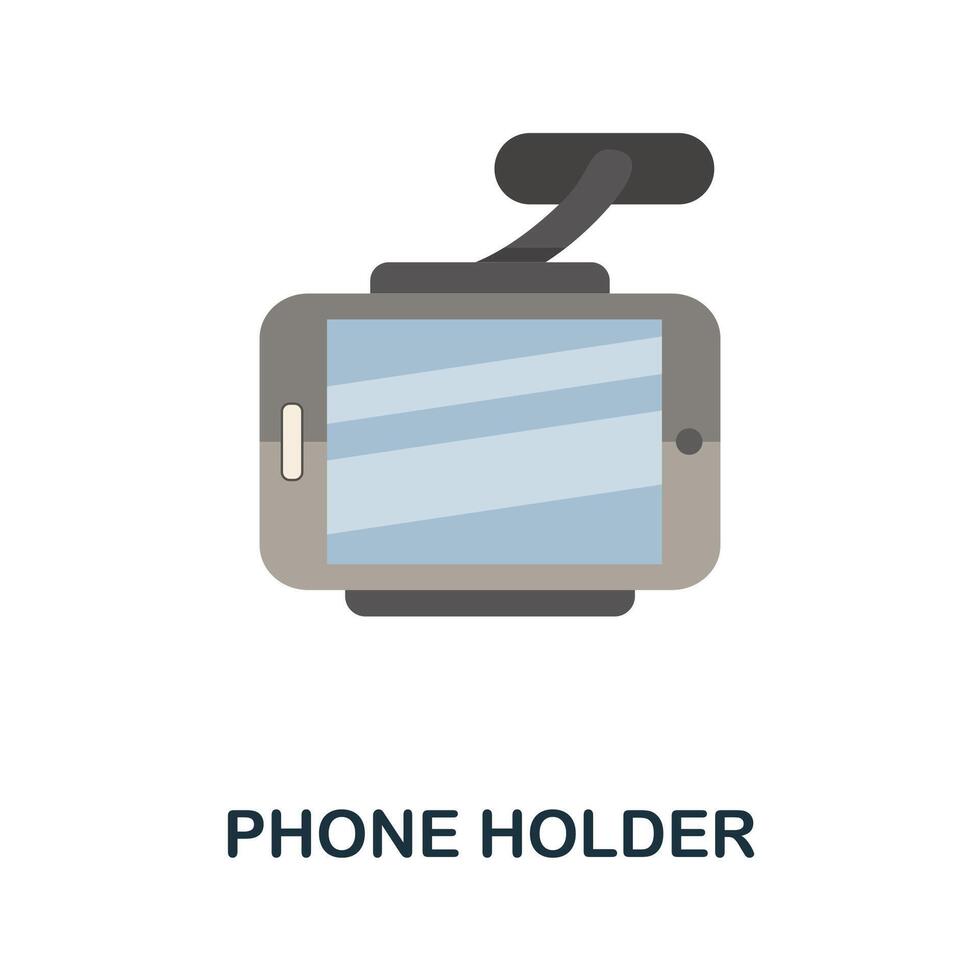 PHONE HOLDER