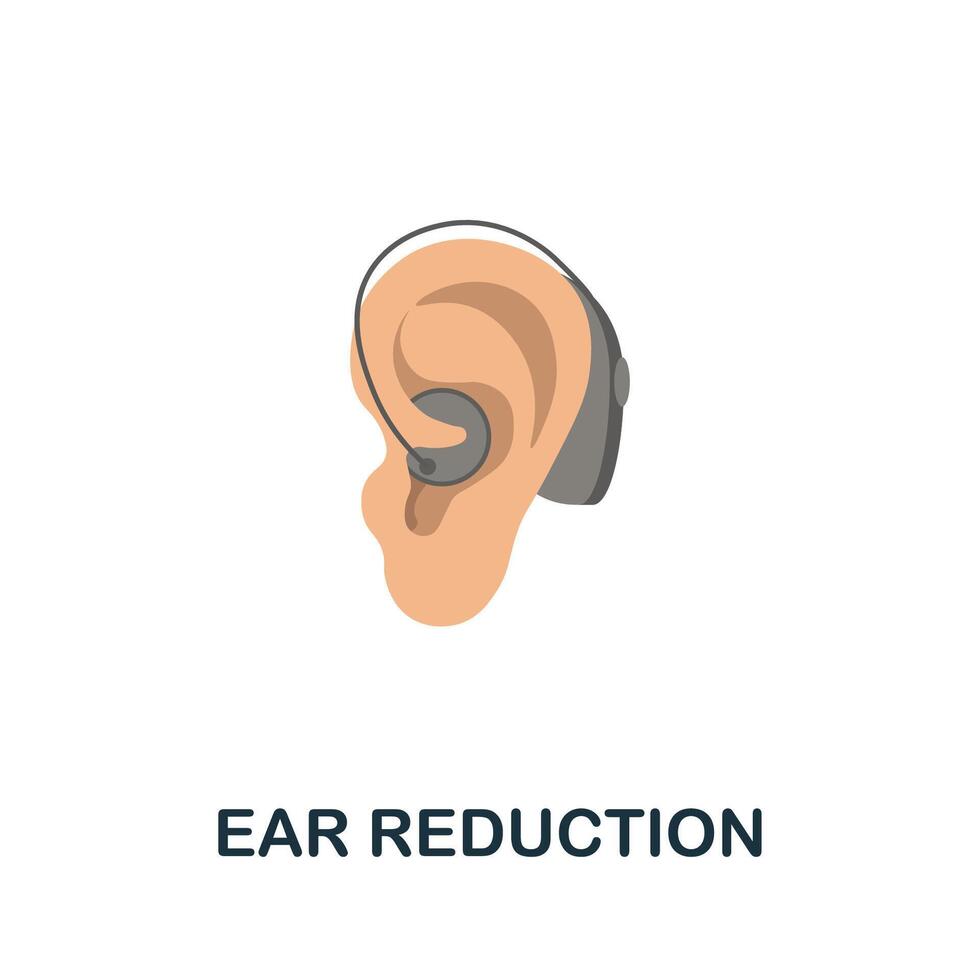 EAR REDUCTION