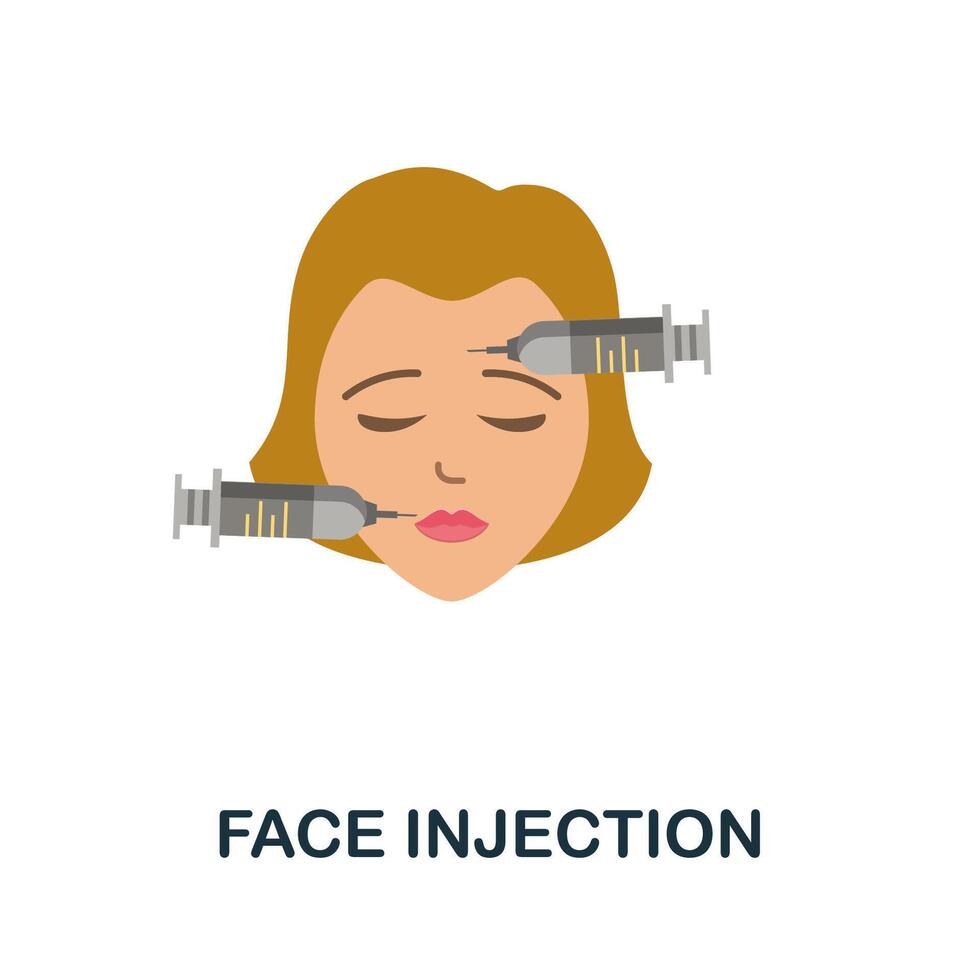 FACE INJECTION