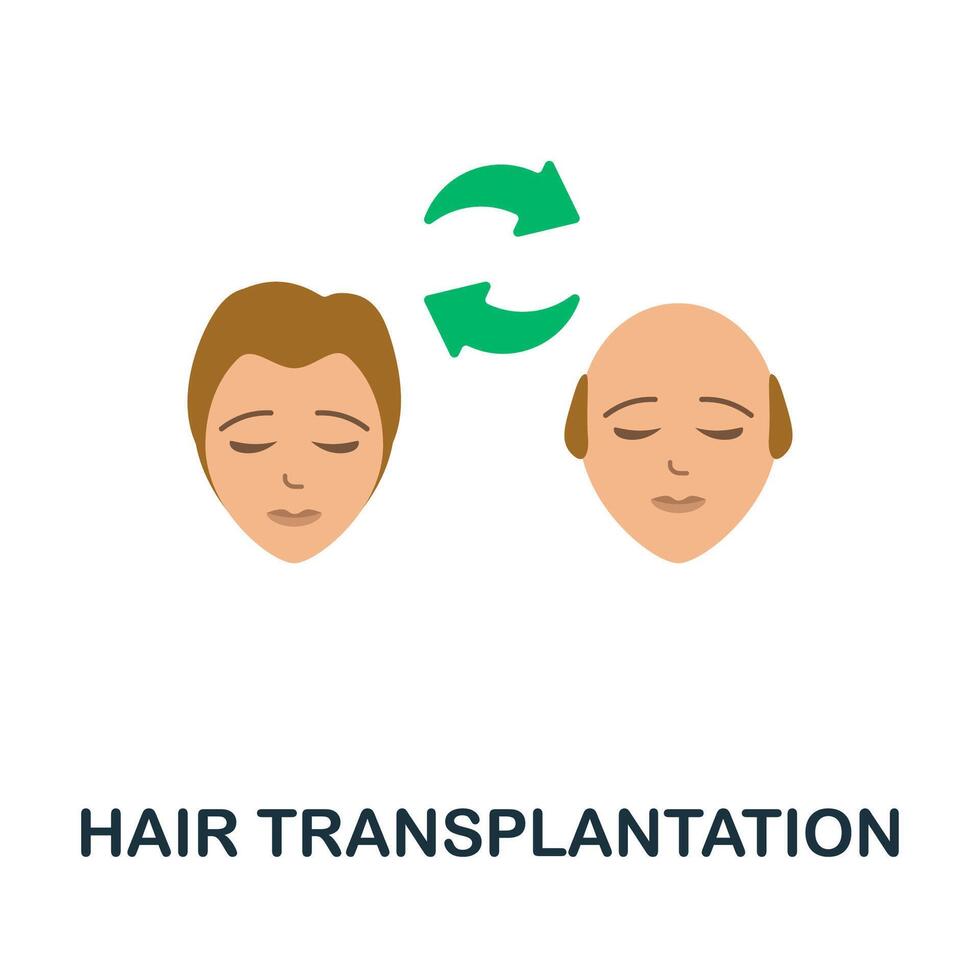 HAIR TRANSPLANTATION