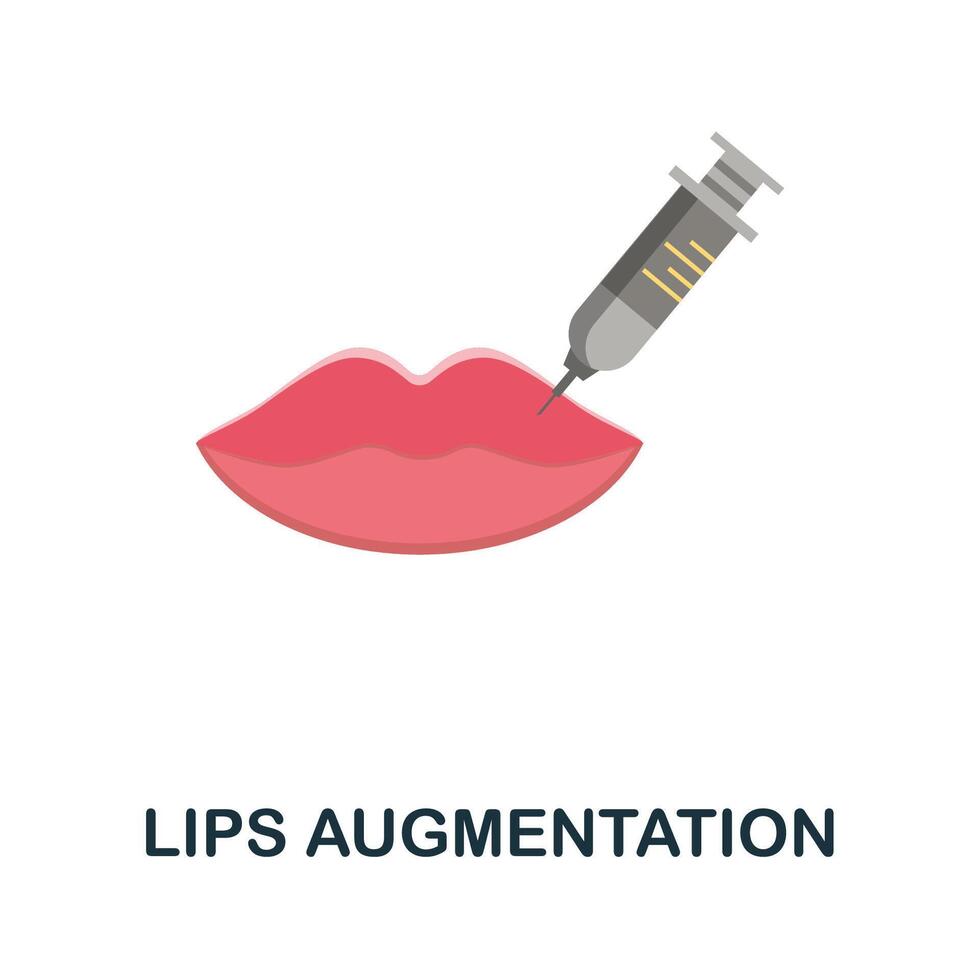 LIPS AUGMENTATION