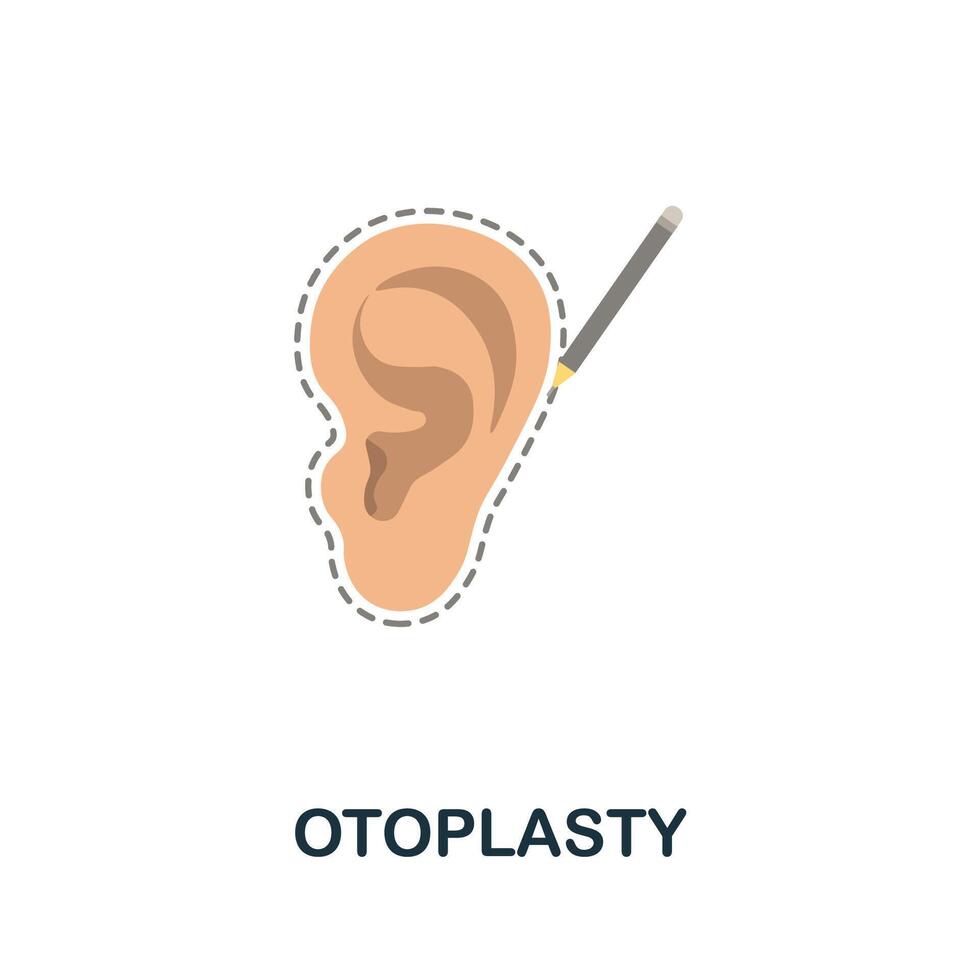 OTOPLASTY