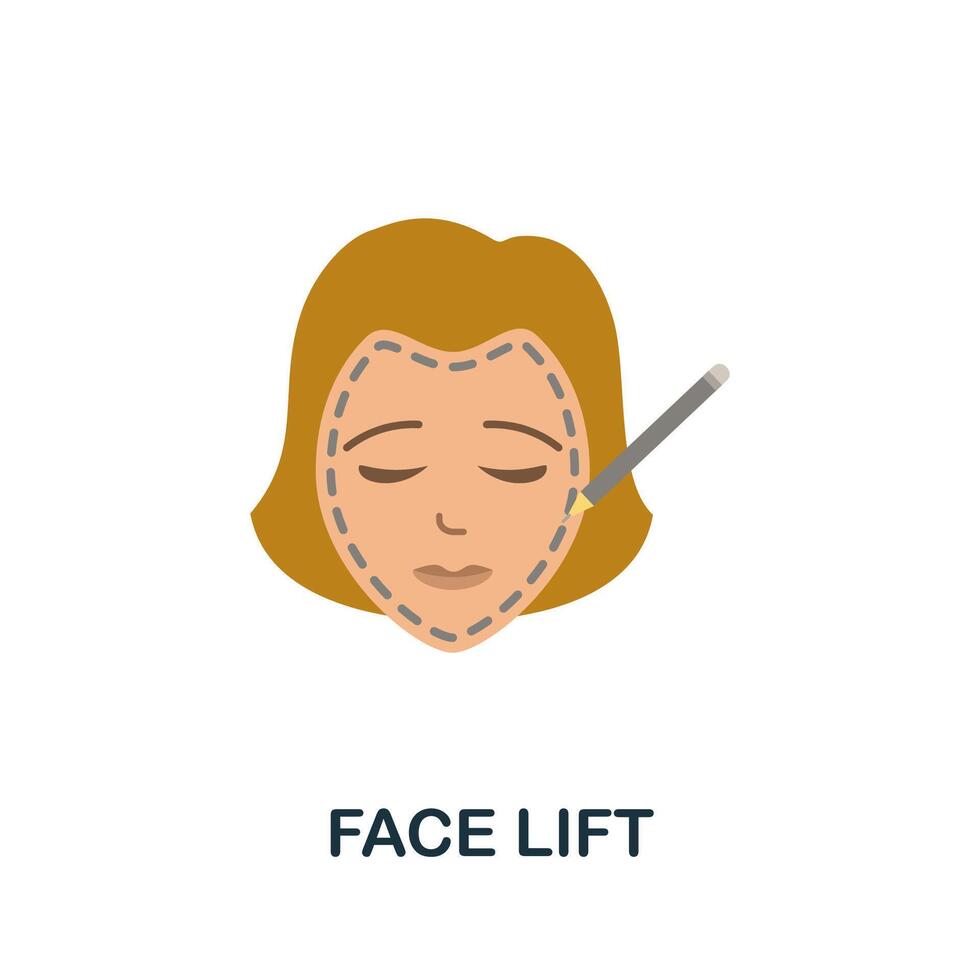 FACE LIFT