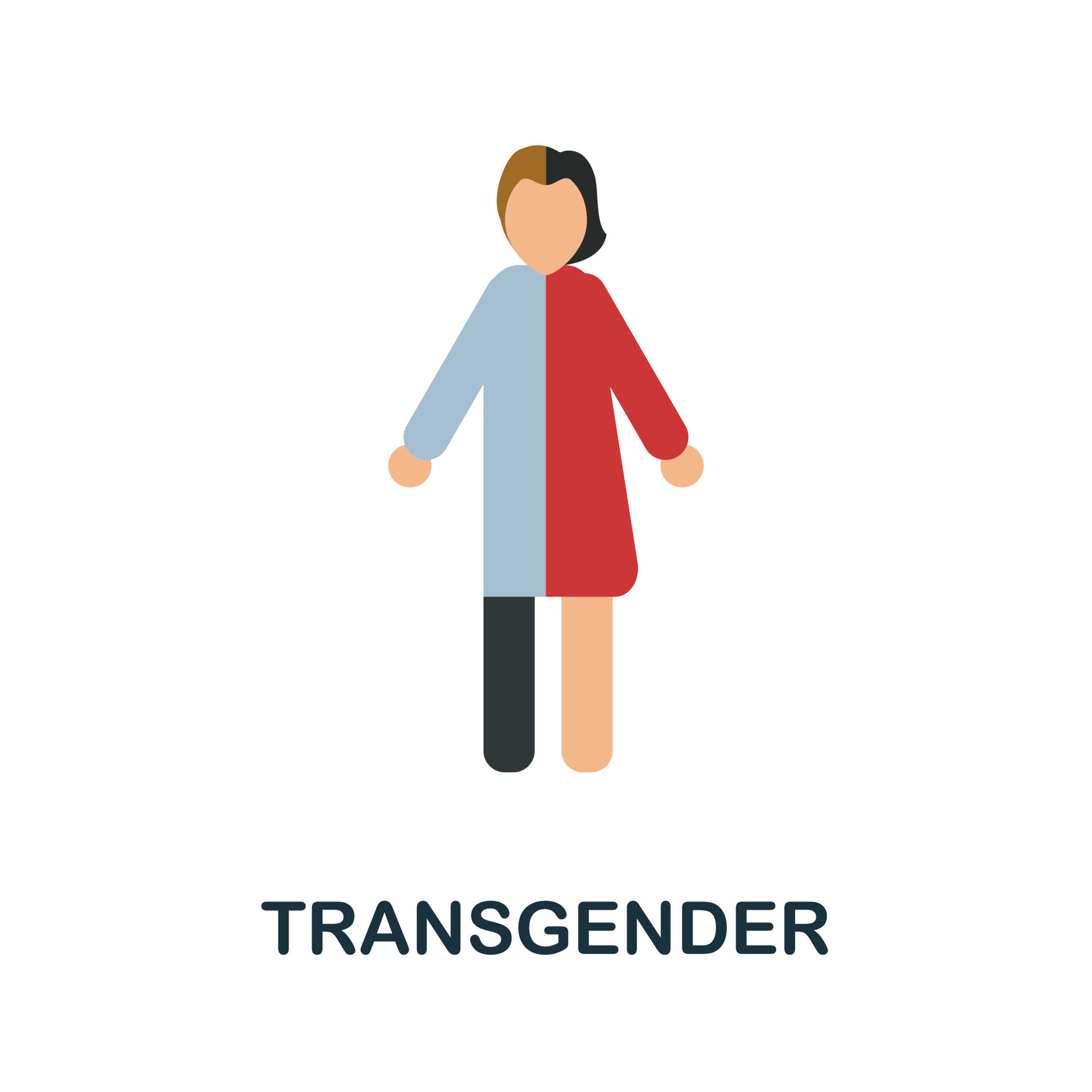 TRANSGENDER