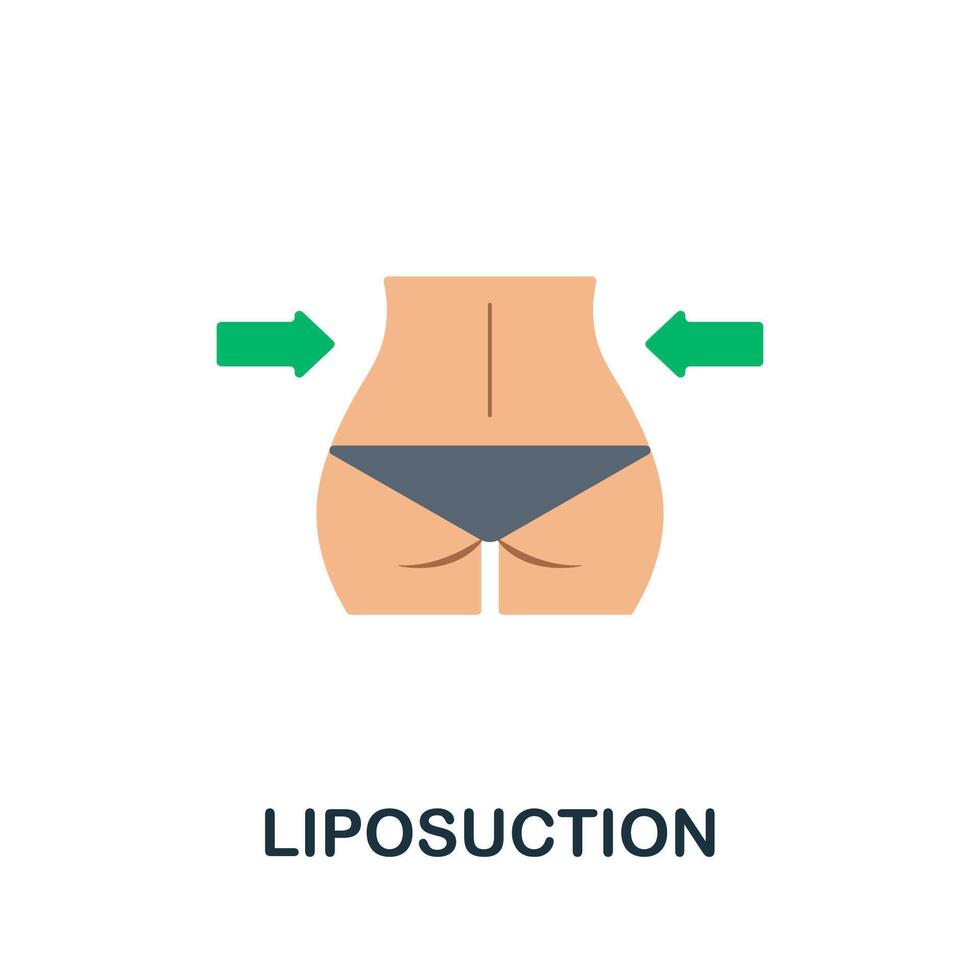 LIPOSUCTION