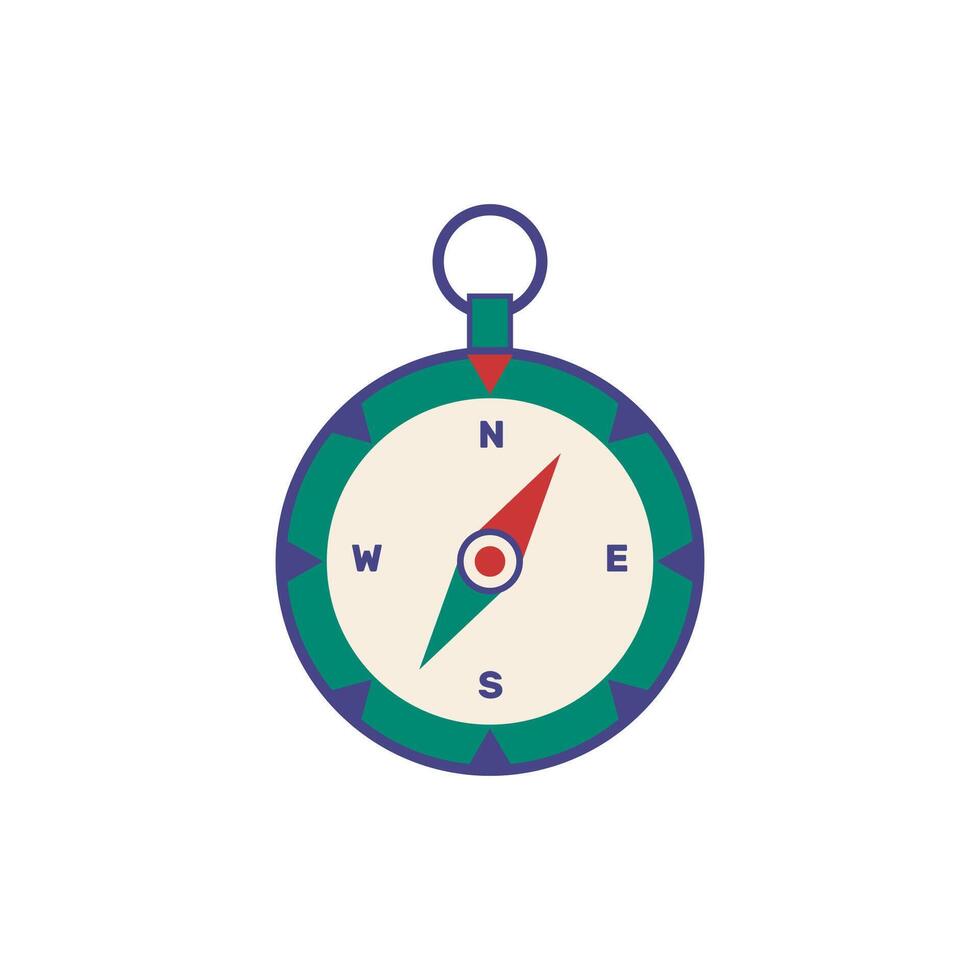 N
W
E
S