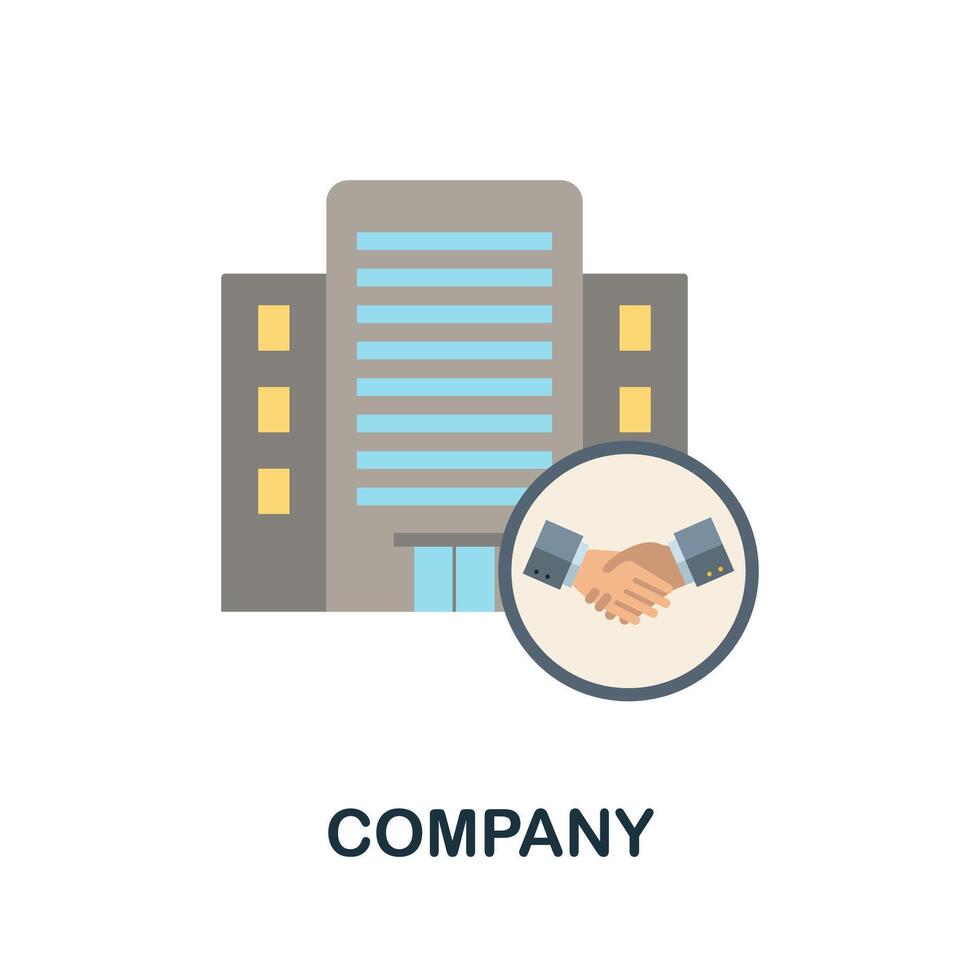 COMPANY