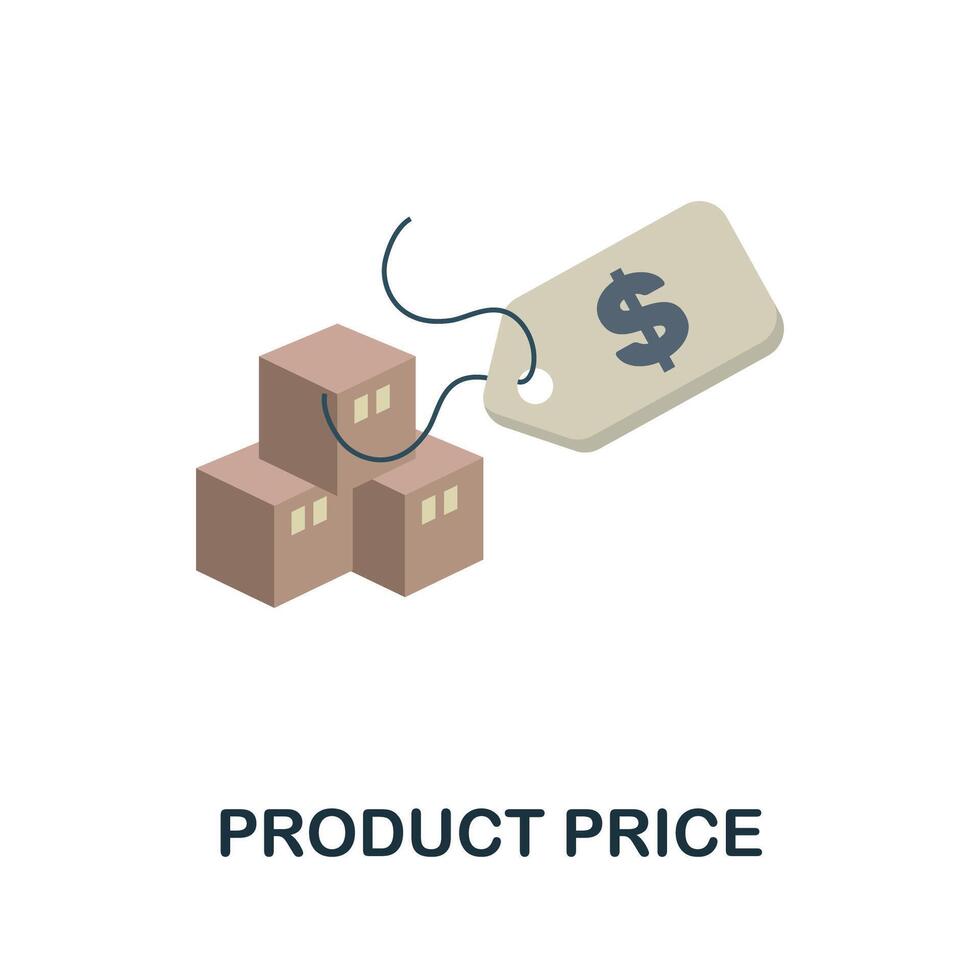 $

PRODUCT PRICE